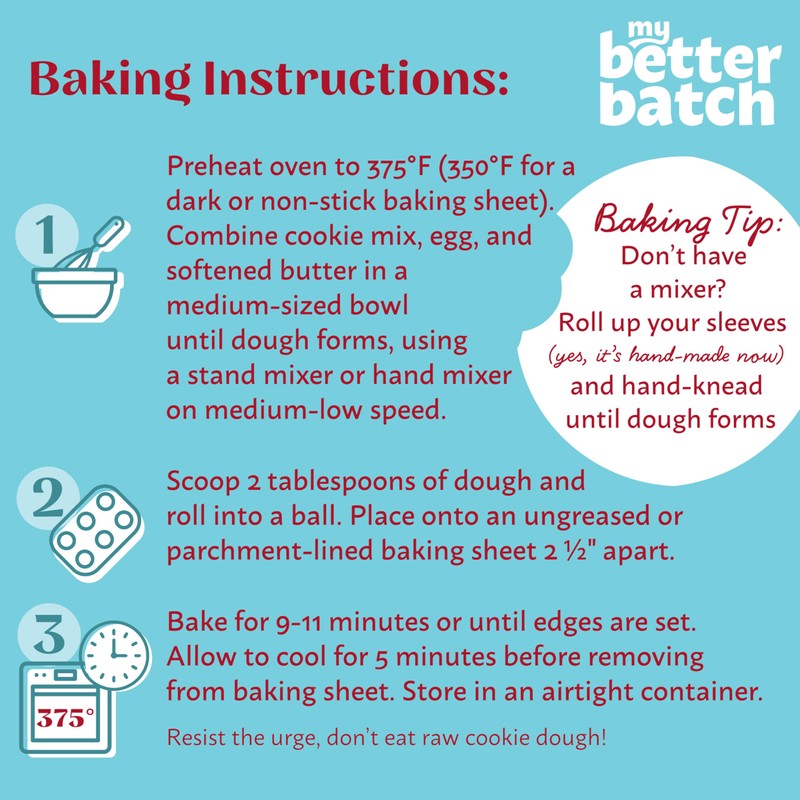 Baking Instructions:

my better batch

1

Preheat oven to 375°F (350°F for a dark or non-stick baking sheet). Combine cookie mix, egg, and softened butter in a medium-sized bowl until dough forms, using a stand mixer or hand mixer on medium-low speed.

Baking Tip:
Don't have a mixer?
Roll up your sleeves
(yes, it's hand-made now)
and hand-knead until dough forms

2

Scoop 2 tablespoons of dough and roll into a ball. Place onto an ungreased or parchment-lined baking sheet 2 ½" apart.

3

375°

Bake for 9-11 minutes or until edges are set. Allow to cool for 5 minutes before removing from baking sheet. Store in an airtight container.

Resist the urge, don't eat raw cookie dough!