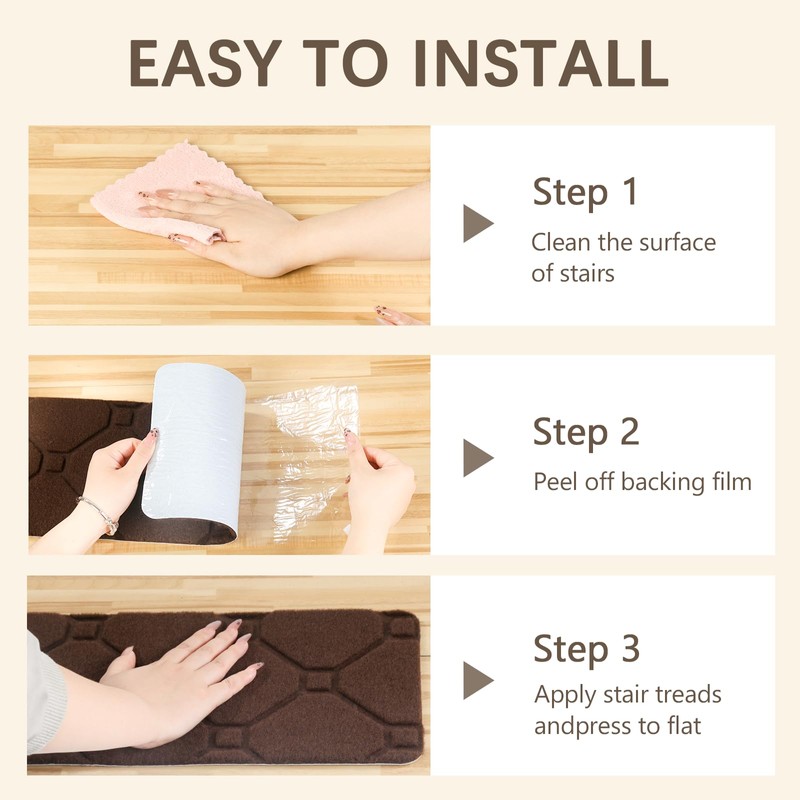 EASY TO INSTALL

Step 1
Clean the surface of stairs

Step 2
Peel off backing film

Step 3
Apply stair treads andpress to flat