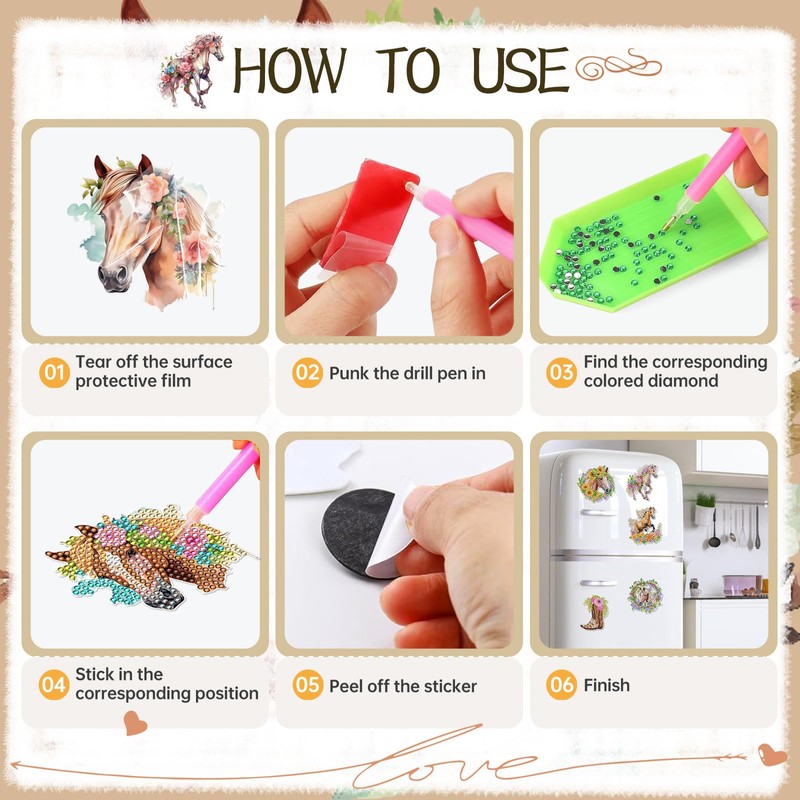 HOW TO USE

01 Tear off the surface protective film

02 Punk the drill pen in

03 Find the corresponding colored diamond

04 Stick in the corresponding position

05 Peel off the sticker

06 Finish

love