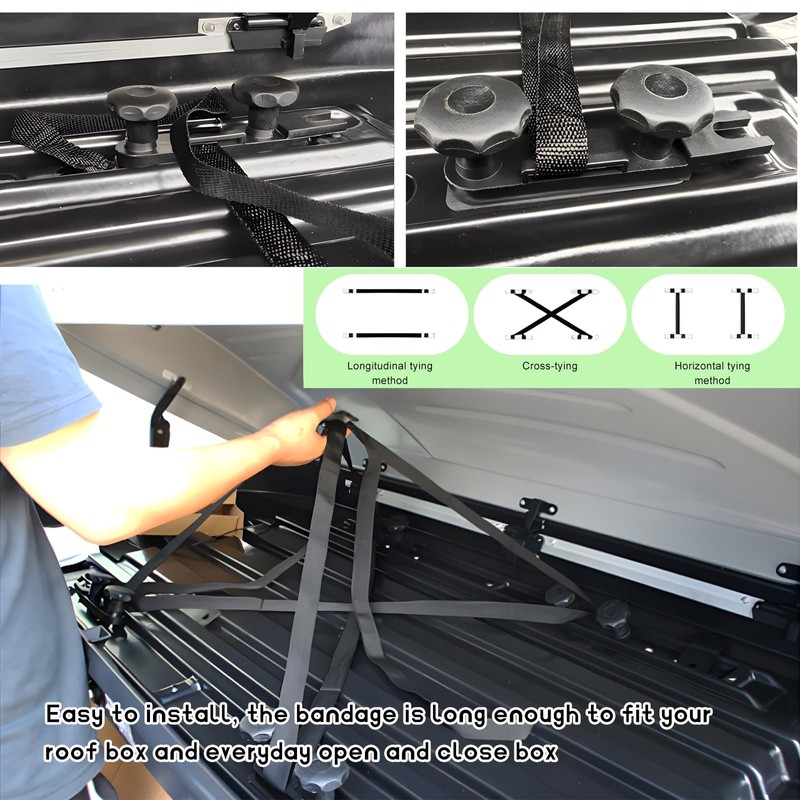 Longitudinal tying method

Cross-tying

Horizontal tying method

Easy to install, the bandage is long enough to fit your roof box and everyday open and close box