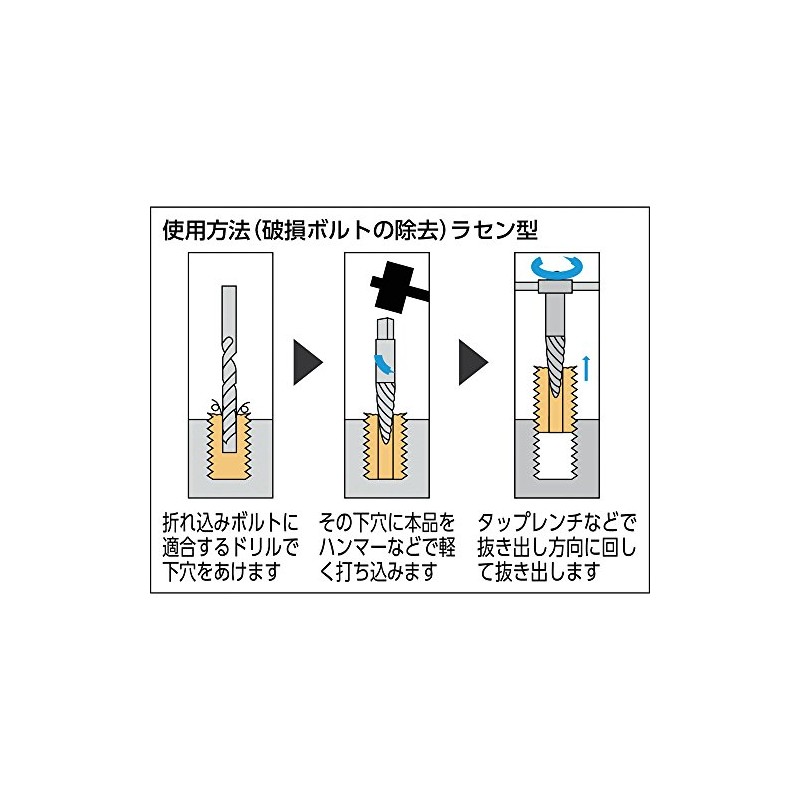 使用方法（破損ボルトの除去）ラセン型

折れ込みボルトに適合するドリルで下穴をあけます

その下穴に本品をハンマーなどで軽く打ち込みます

タップレンチなどで抜き出し方向に回して抜き出します