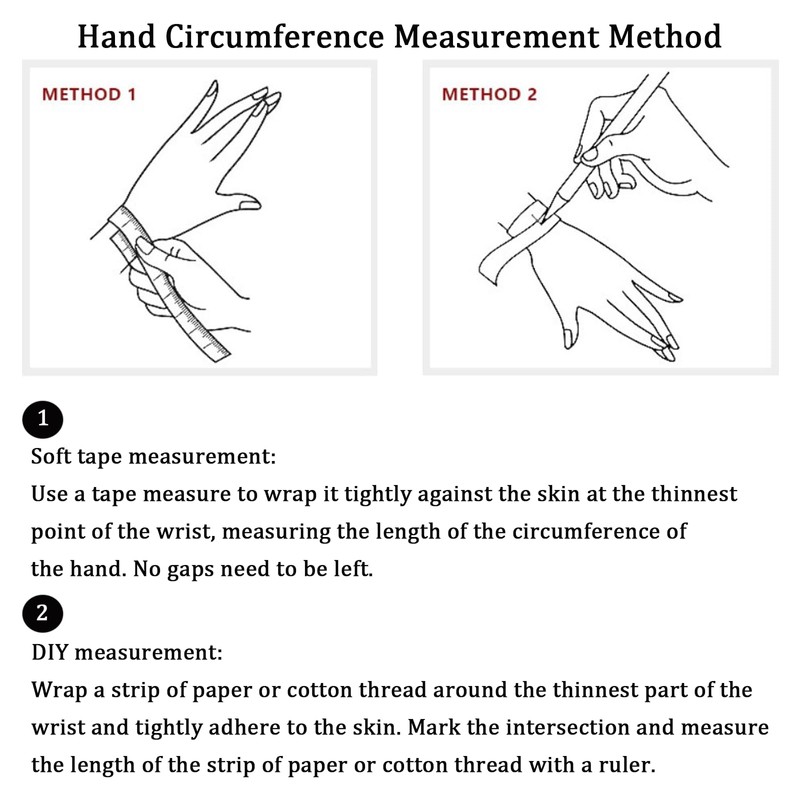 Hand Circumference Measurement Method

METHOD 1

METHOD 2

1

Soft tape measurement:
Use a tape measure to wrap it tightly against the skin at the thinnest point of the wrist, measuring the length of the circumference of the hand. No gaps need to be left.

2

DIY measurement:
Wrap a strip of paper or cotton thread around the thinnest part of the wrist and tightly adhere to the skin. Mark the intersection and measure the length of the strip of paper or cotton thread with a ruler.