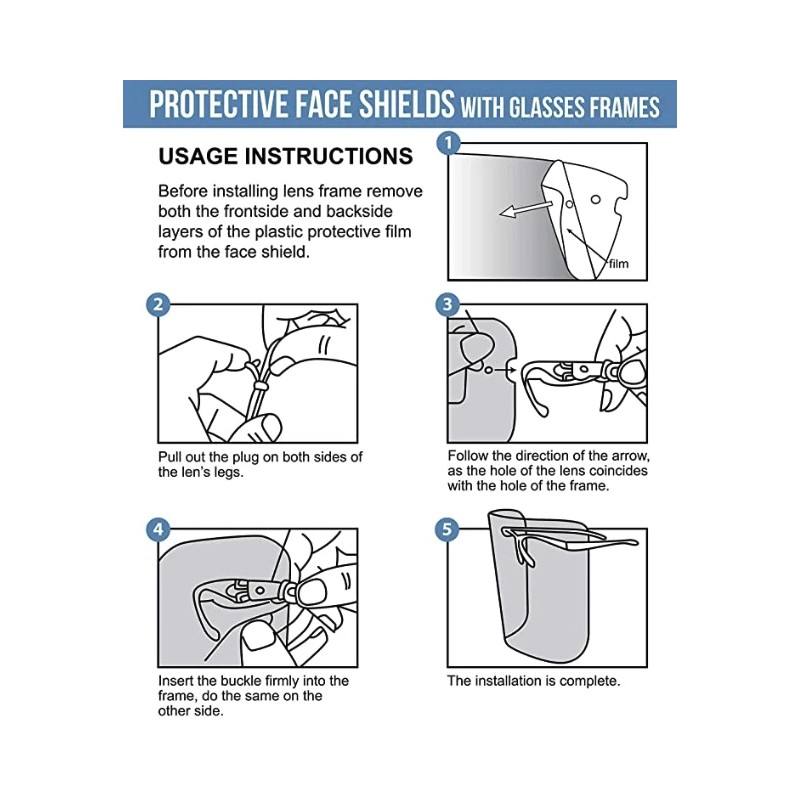 PROTECTIVE FACE SHIELDS WITH GLASSES FRAMES

USAGE INSTRUCTIONS

Before installing lens frame remove both the frontside and backside layers of the plastic protective film from the face shield.

1

film

2

Pull out the plug on both sides of the len's legs.

3

Follow the direction of the arrow, as the hole of the lens coincides with the hole of the frame.

4

Insert the buckle firmly into the frame, do the same on the other side.

5

The installation is complete.