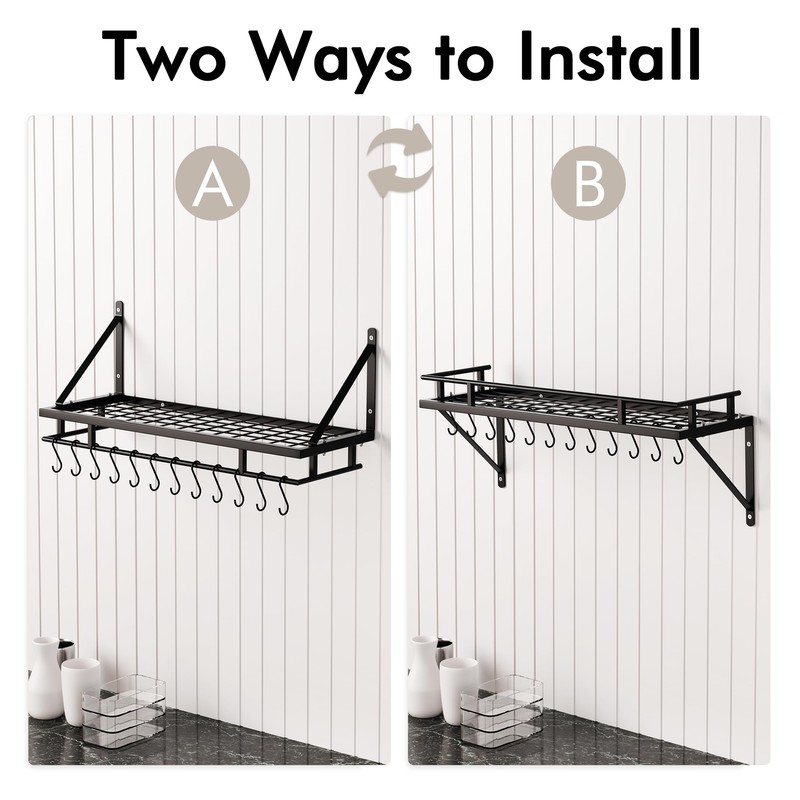 Two Ways to Install

A

B