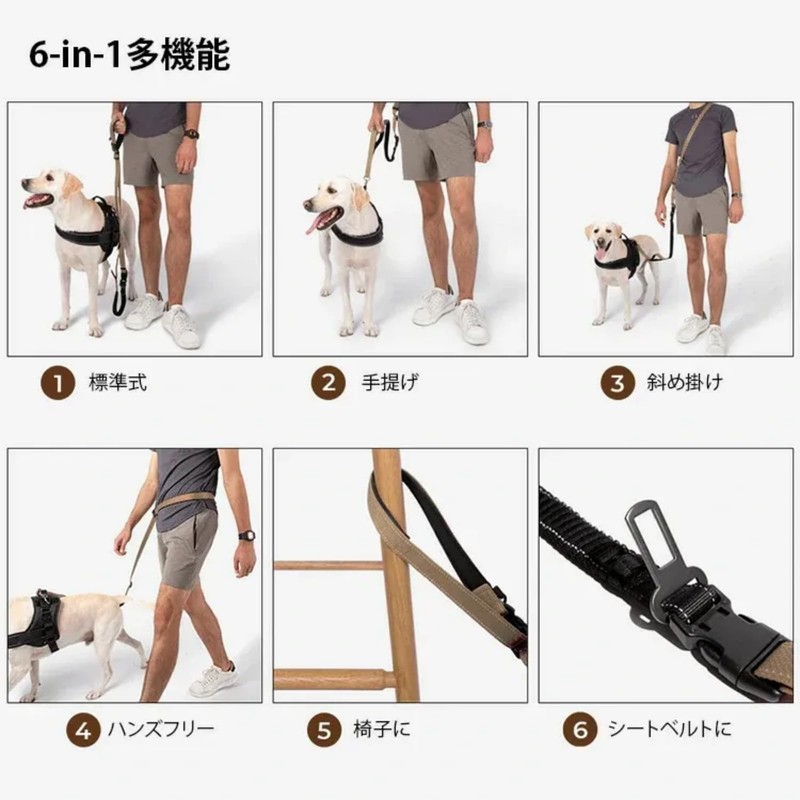 6-in-1多機能

1 標準式

2 手提げ

3 斜め掛け

4 ハンズフリー

5 椅子に

6 シートベルトに