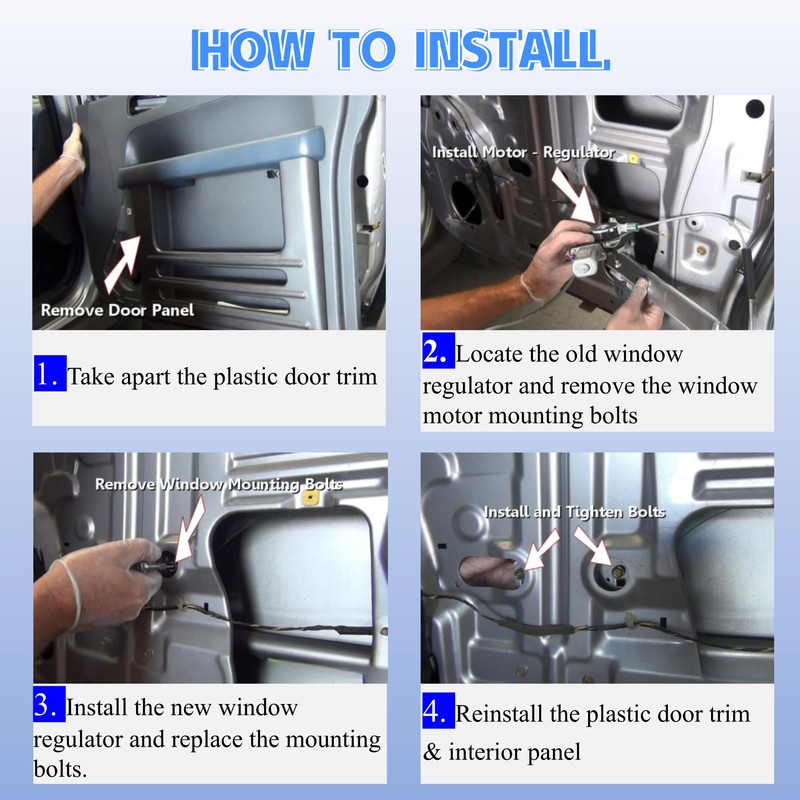 HOW TO INSTALL

Remove Door Panel

1. Take apart the plastic door trim

Install Motor - Regulator

2. Locate the old window regulator and remove the window motor mounting bolts

Remove Window Mounting Bolts

3. Install the new window regulator and replace the mounting bolts.

Install and Tighten Bolts

4. Reinstall the plastic door trim & interior panel