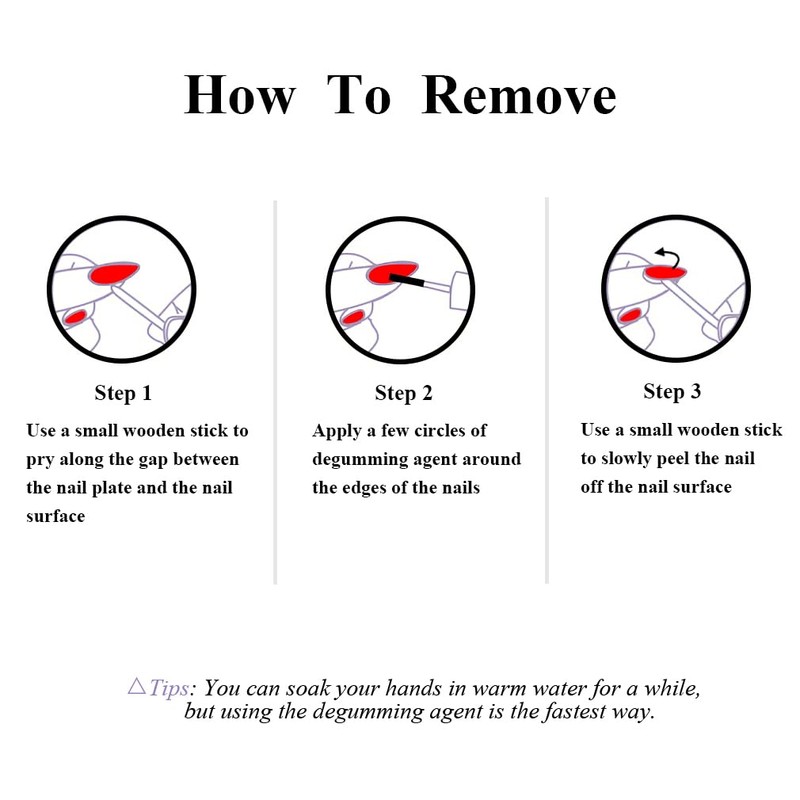 How To Remove

Step 1
Use a small wooden stick to pry along the gap between the nail plate and the nail surface

Step 2
Apply a few circles of degumming agent around the edges of the nails

Step 3
Use a small wooden stick to slowly peel the nail off the nail surface

△Tips: You can soak your hands in warm water for a while, but using the degumming agent is the fastest way.