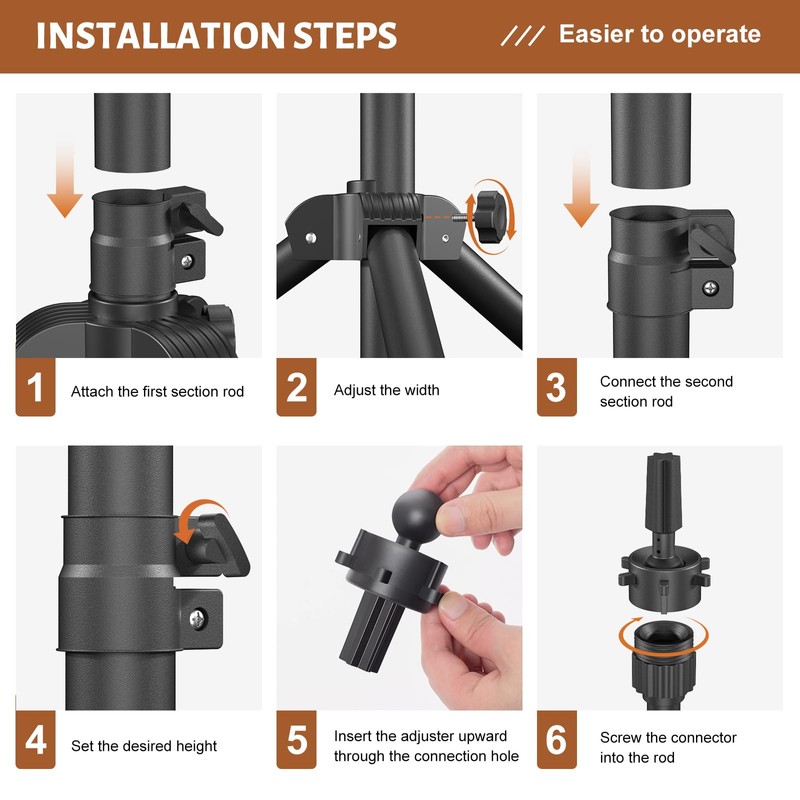 INSTALLATION STEPS

/// Easier to operate

1 Attach the first section rod

2 Adjust the width

3 Connect the second section rod

4 Set the desired height

5 Insert the adjuster upward through the connection hole

6 Screw the connector into the rod