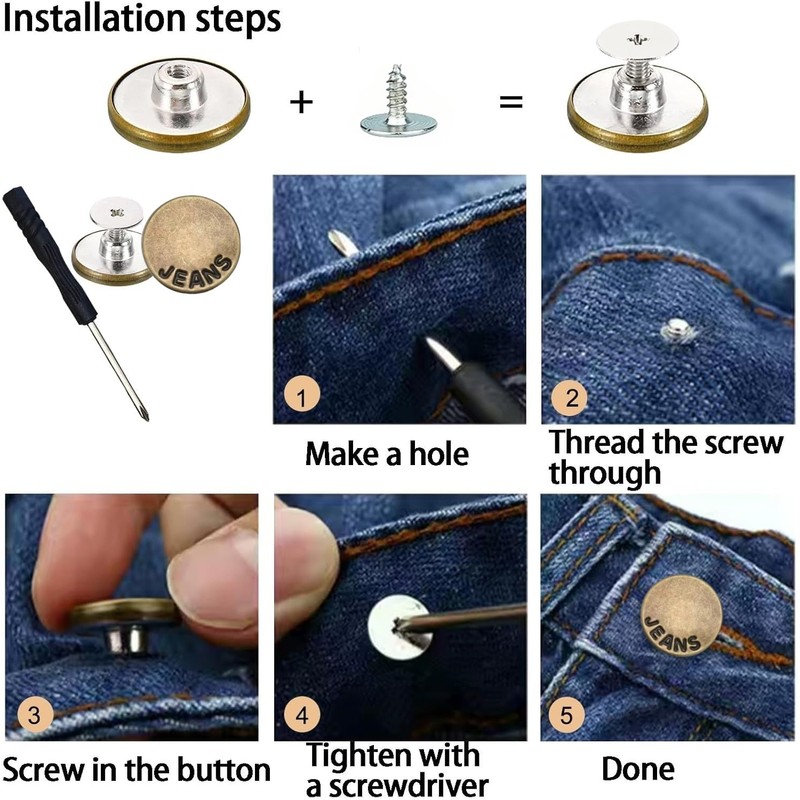 Installation steps

+ =

JEANS

1 Make a hole

2 Thread the screw through

3 Screw in the button

4 Tighten with a screwdriver

JEANS

5 Done