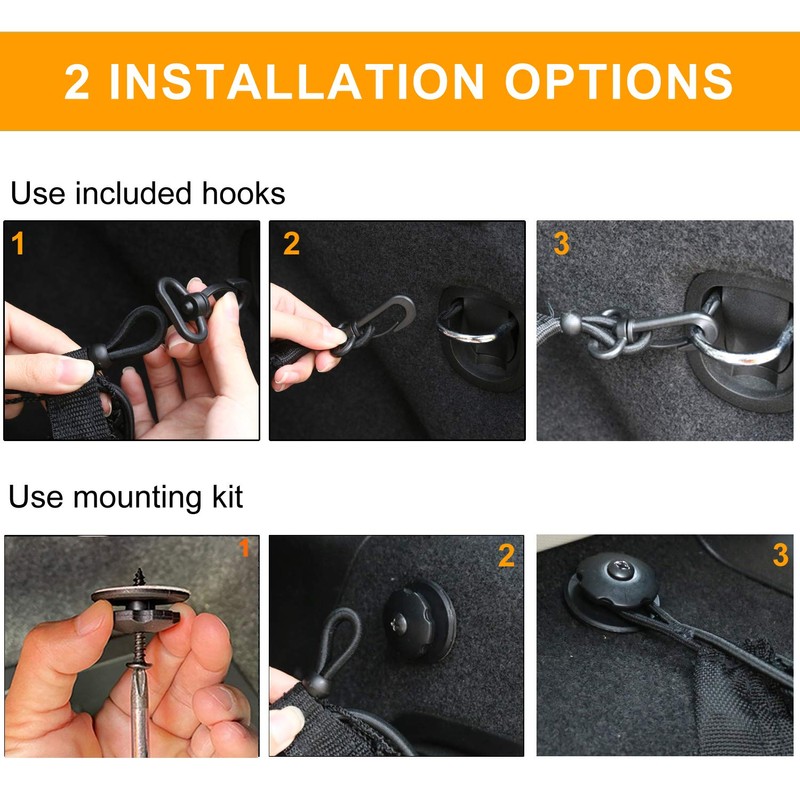 2 INSTALLATION OPTIONS

Use included hooks

1

2

3

Use mounting kit

1

2

3