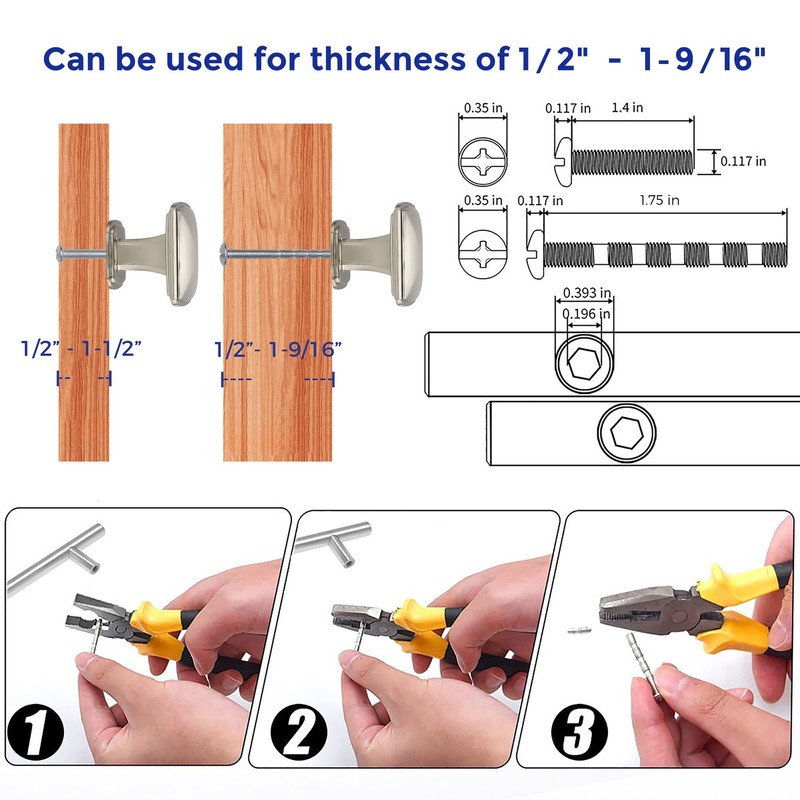 Can be used for thickness of 1/2" - 1-9/16"

1/2" - 1-1/2"

1/2"- 1-9/16"

0.35 in
0.117 in
1.4 in
0.117 in

0.35 in
0.117 in
1.75 in

0.393 in
0.196 in

1

2

3