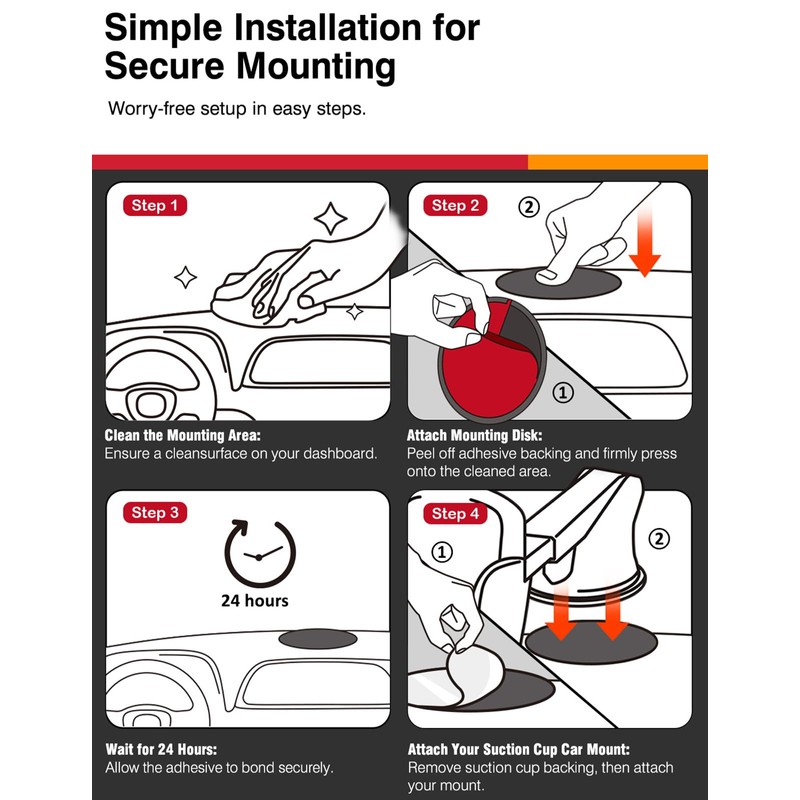 Simple Installation for Secure Mounting

Worry-free setup in easy steps.

Step 1

Clean the Mounting Area:
Ensure a cleansurface on your dashboard.

Step 2

②

①

Attach Mounting Disk:
Peel off adhesive backing and firmly press onto the cleaned area.

Step 3

24 hours

Wait for 24 Hours:
Allow the adhesive to bond securely.

Step 4

①

②

Attach Your Suction Cup Car Mount:
Remove suction cup backing, then attach your mount.