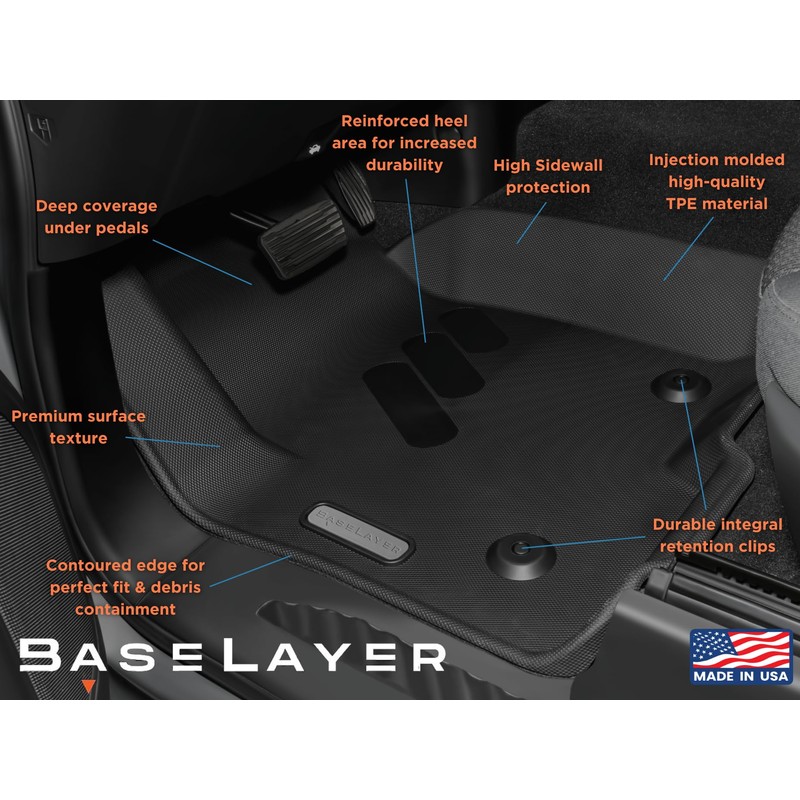 Reinforced heel area for increased durability

High Sidewall protection

Injection molded high-quality TPE material

Deep coverage under pedals

Premium surface texture

BASELAYER

Durable integral retention clips

Contoured edge for perfect fit & debris containment

BASELAYER

MADE IN USA