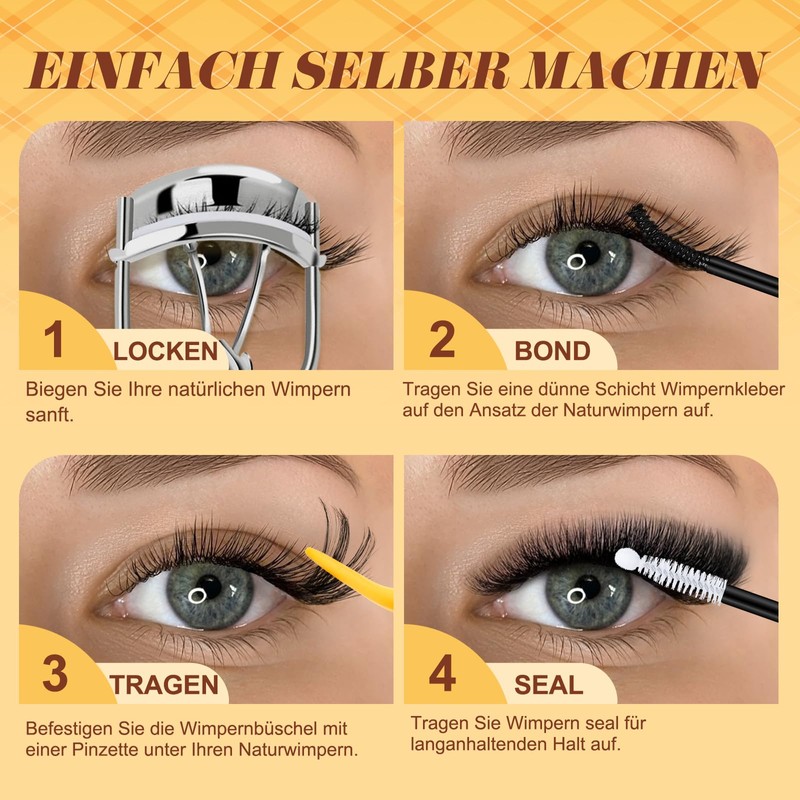 EINFACH SELBER MACHEN

1 LOCKEN

Biegen Sie Ihre natürlichen Wimpern sanft.

2 BOND

Tragen Sie eine dünne Schicht Wimpernkleber auf den Ansatz der Naturwimpern auf.

3 TRAGEN

Befestigen Sie die Wimpernbüschel mit einer Pinzette unter Ihren Naturwimpern.

4 SEAL

Tragen Sie Wimpern seal für langanhaltenden Halt auf.