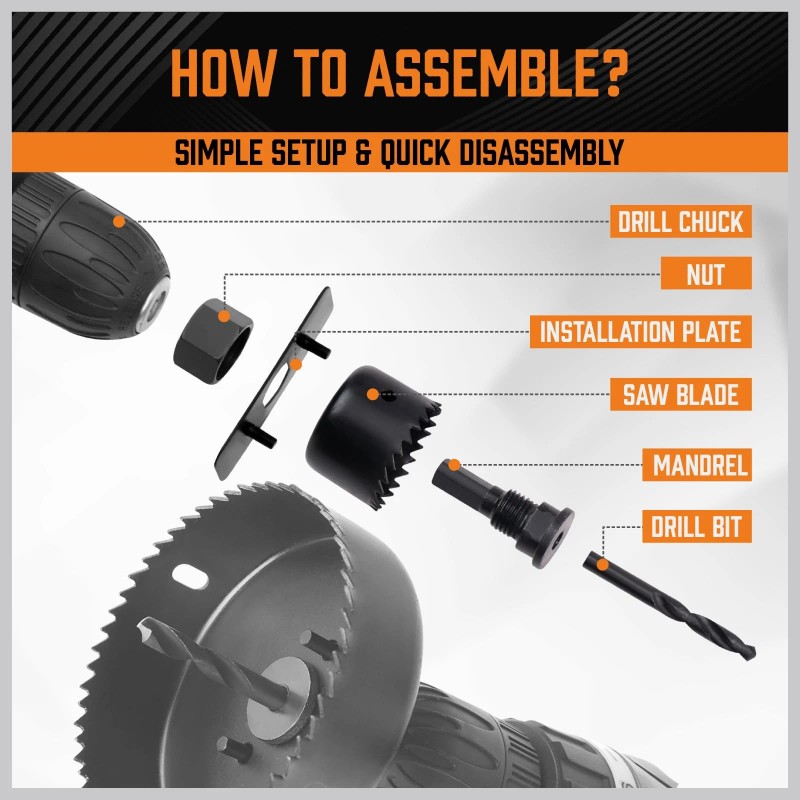 HOW TO ASSEMBLE?

SIMPLE SETUP & QUICK DISASSEMBLY

DRILL CHUCK

NUT

INSTALLATION PLATE

SAW BLADE

MANDREL

DRILL BIT