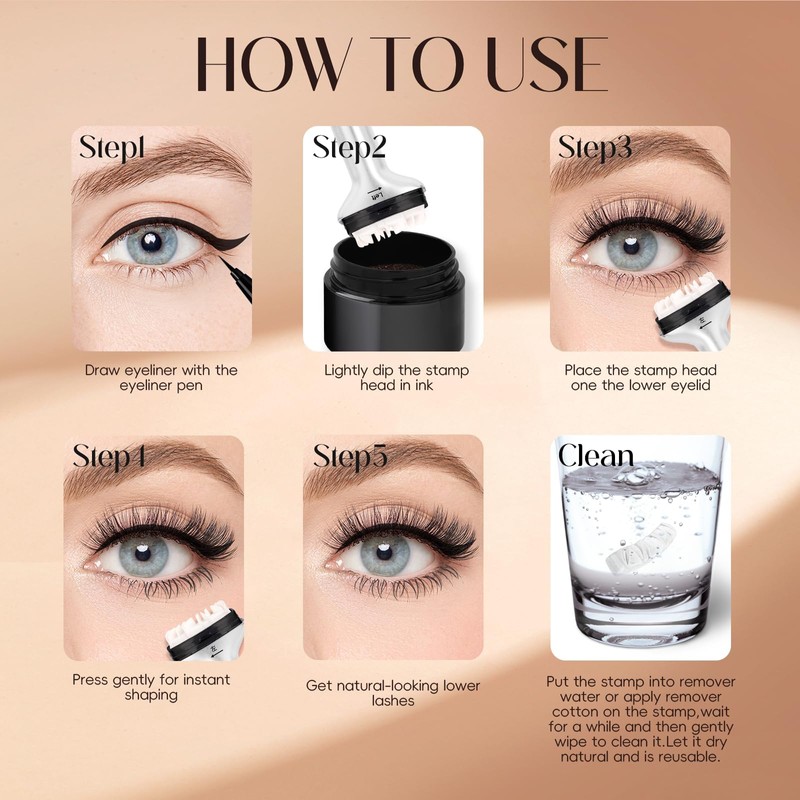 HOW TO USE

Step1
Draw eyeliner with the eyeliner pen

Step2
Left
Lightly dip the stamp head in ink

Step3
Place the stamp head one the lower eyelid

Step4
Press gently for instant shaping

Step5
Get natural-looking lower lashes

Clean
Put the stamp into remover water or apply remover cotton on the stamp,wait for a while and then gently wipe to clean it.Let it dry natural and is reusable.