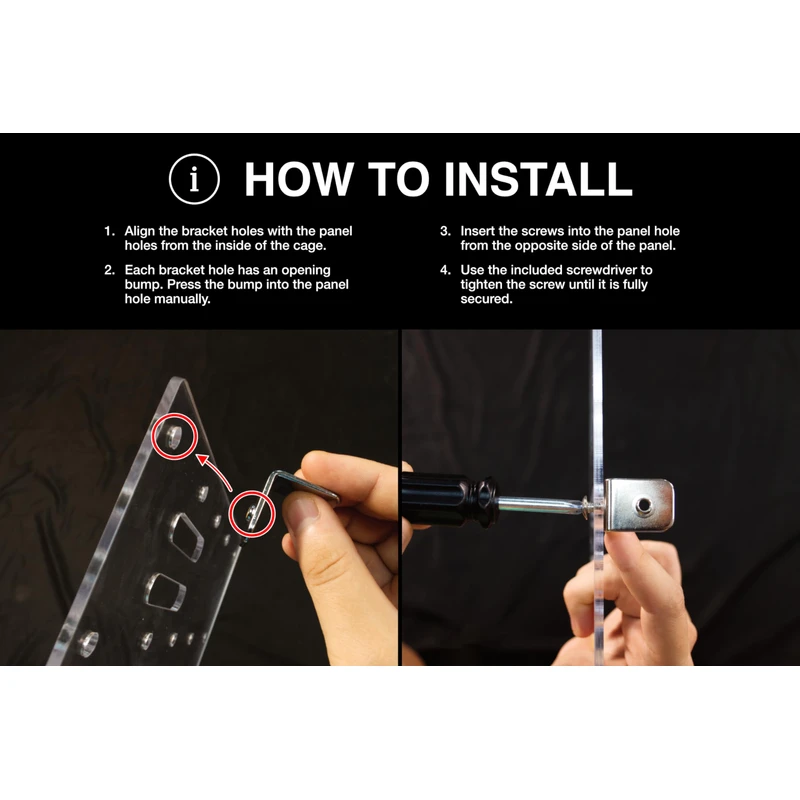 i HOW TO INSTALL

1. Align the bracket holes with the panel holes from the inside of the cage.

2. Each bracket hole has an opening bump. Press the bump into the panel hole manually.

3. Insert the screws into the panel hole from the opposite side of the panel.

4. Use the included screwdriver to tighten the screw until it is fully secured.