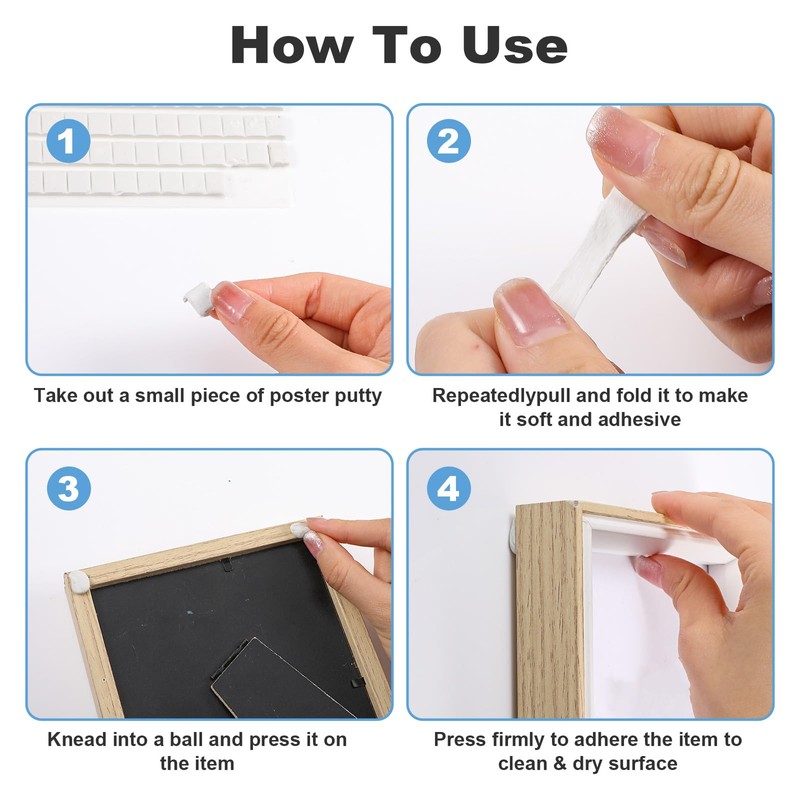 How To Use

1

Take out a small piece of poster putty

2

Repeatedlypull and fold it to make it soft and adhesive

3

Knead into a ball and press it on the item

4

Press firmly to adhere the item to clean & dry surface