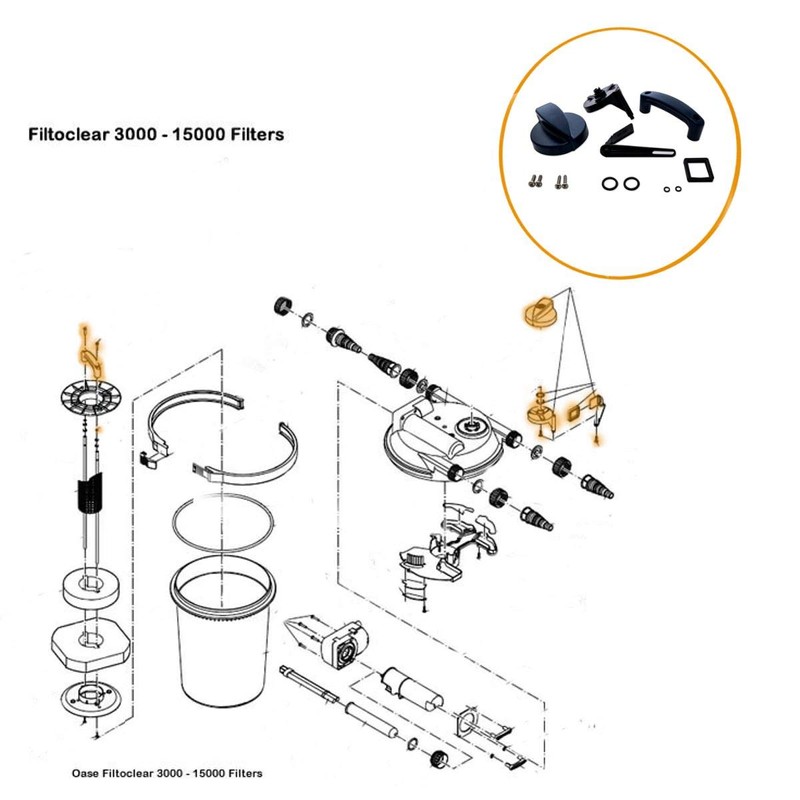 Filtoclear 3000 - 15000 Filters

Oase Filtoclear 3000 - 15000 Filters