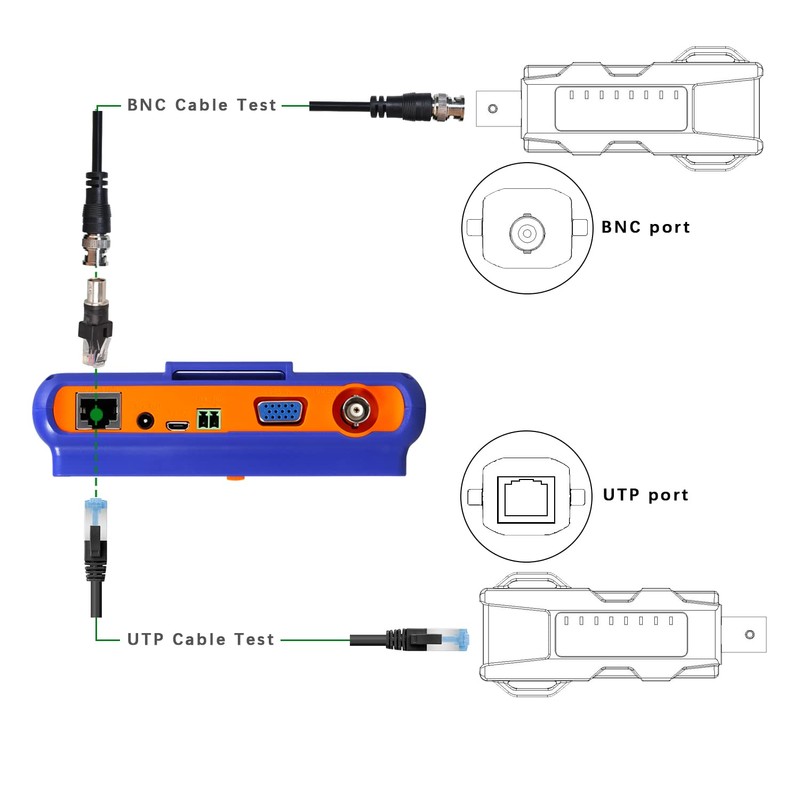 BNC Cable Test

BNC port

UTP port

UTP Cable Test