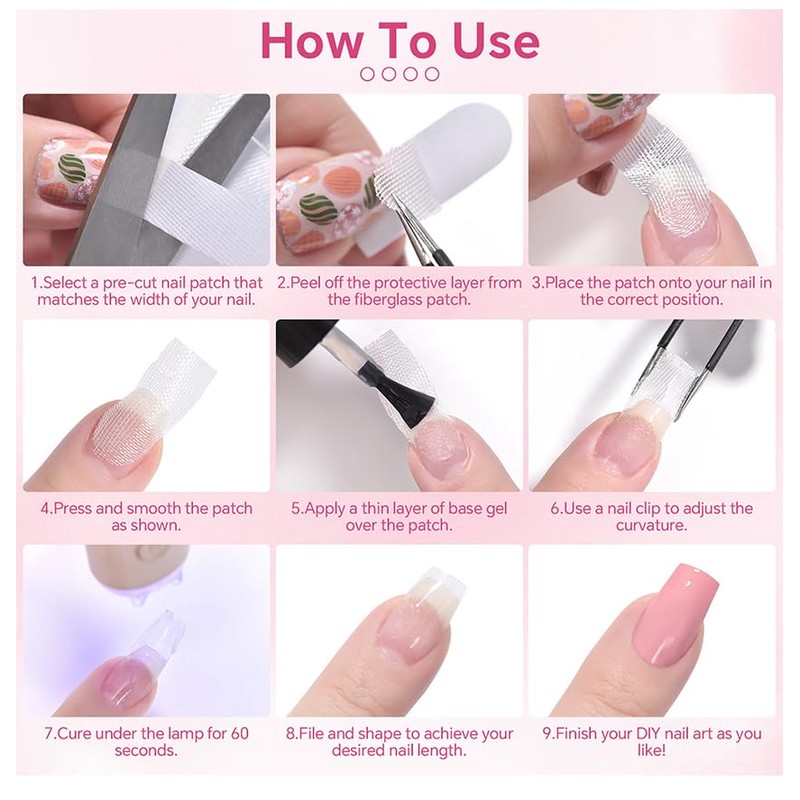 How To Use

1.Select a pre-cut nail patch that matches the width of your nail.

2.Peel off the protective layer from the fiberglass patch.

3.Place the patch onto your nail in the correct position.

4.Press and smooth the patch as shown.

5.Apply a thin layer of base gel over the patch.

6.Use a nail clip to adjust the curvature.

7.Cure under the lamp for 60 seconds.

8.File and shape to achieve your desired nail length.

9.Finish your DIY nail art as you like!