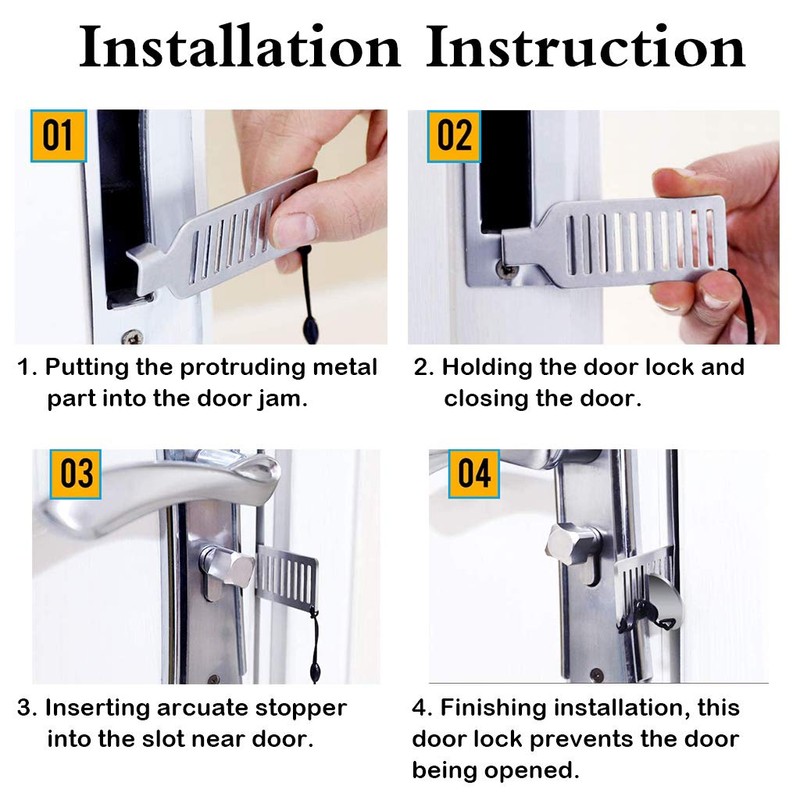 Installation Instruction

01

1. Putting the protruding metal part into the door jam.

02

2. Holding the door lock and closing the door.

03

3. Inserting arcuate stopper into the slot near door.

04

4. Finishing installation, this door lock prevents the door being opened.