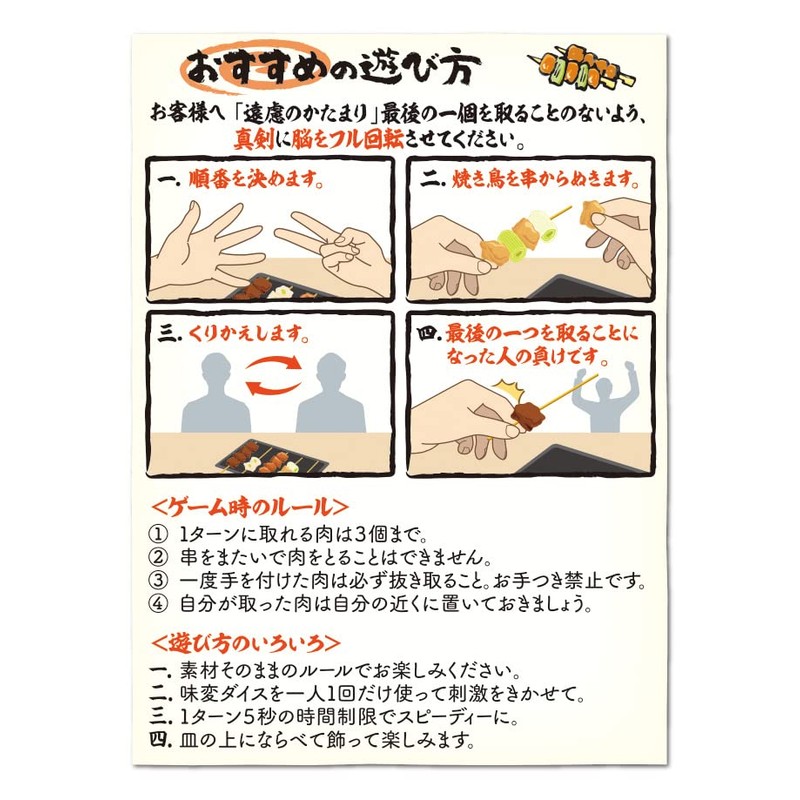 おすすめの遊び方

お客様へ「遠慮のかたまり」最後の一個を取ることのないよう、真剣に脳をフル回転させてください。

一. 順番を決めます。

二. 焼き鳥を串からぬきます。

三. くりかえします。

四. 最後の一つを取ることになった人の負けです。

<ゲーム時のルール>
① 1ターンに取れる肉は3個まで。
② 串をまたいで肉をとることはできません。
③ 一度手を付けた肉は必ず抜き取ること。お手つき禁止です。
④ 自分が取った肉は自分の近くに置いておきましょう。

<遊び方のいろいろ>
一. 素材そのままのルールでお楽しみください。
二. 味変ダイスを一人1回だけ使って刺激をきかせて。
三. 1ターン5秒の時間制限でスピーディーに。
四. 皿の上にならべて飾って楽しみます。