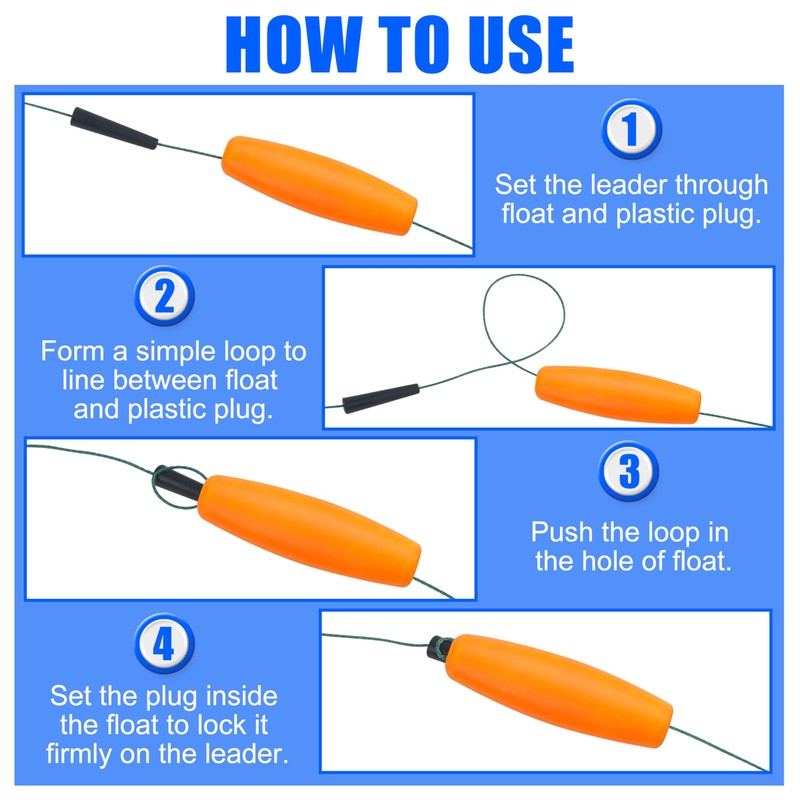 HOW TO USE

1

Set the leader through float and plastic plug.

2

Form a simple loop to line between float and plastic plug.

3

Push the loop in the hole of float.

4

Set the plug inside the float to lock it firmly on the leader.