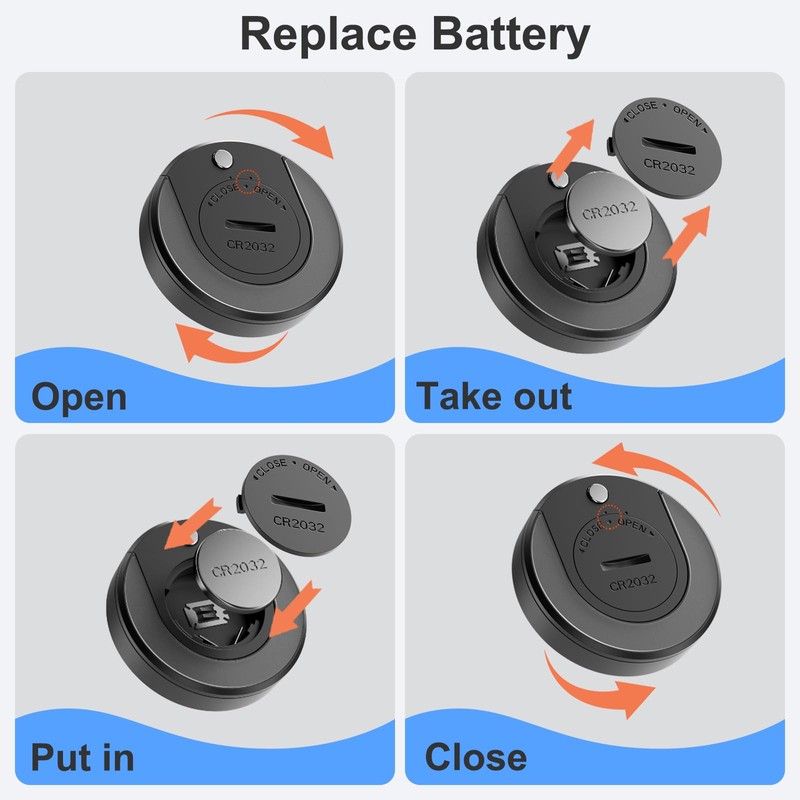 Replace Battery

CLOSE OPEN
CR2032
Open

CLOSE OPEN
CR2032
CR2032
Take out

CLOSE OPEN
CR2032
CR2032
Put in

CLOSE OPEN
CR2032
Close