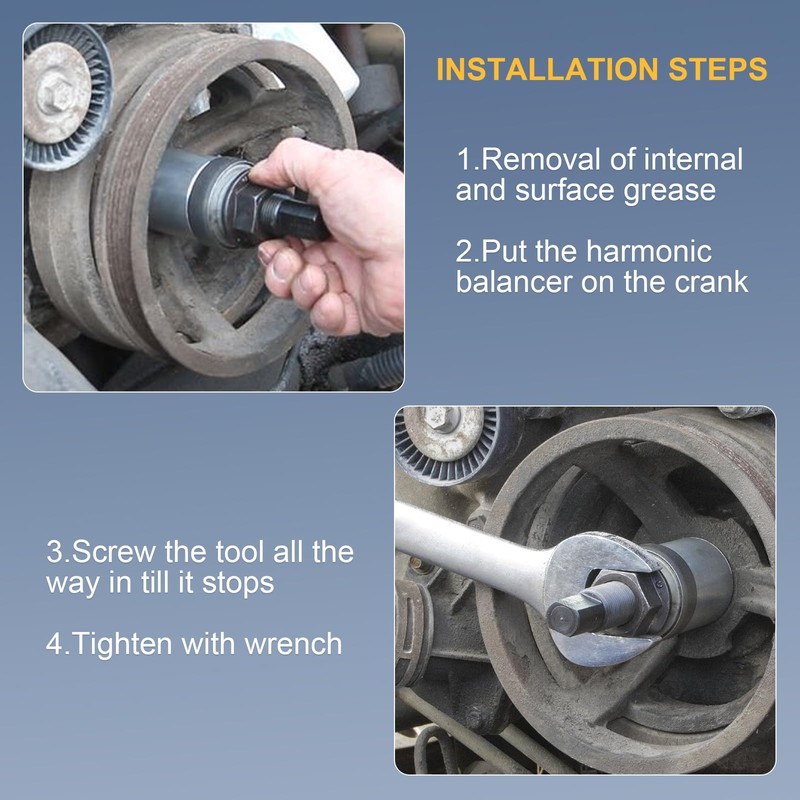 INSTALLATION STEPS

1.Removal of internal and surface grease

2.Put the harmonic balancer on the crank

3.Screw the tool all the way in till it stops

4.Tighten with wrench