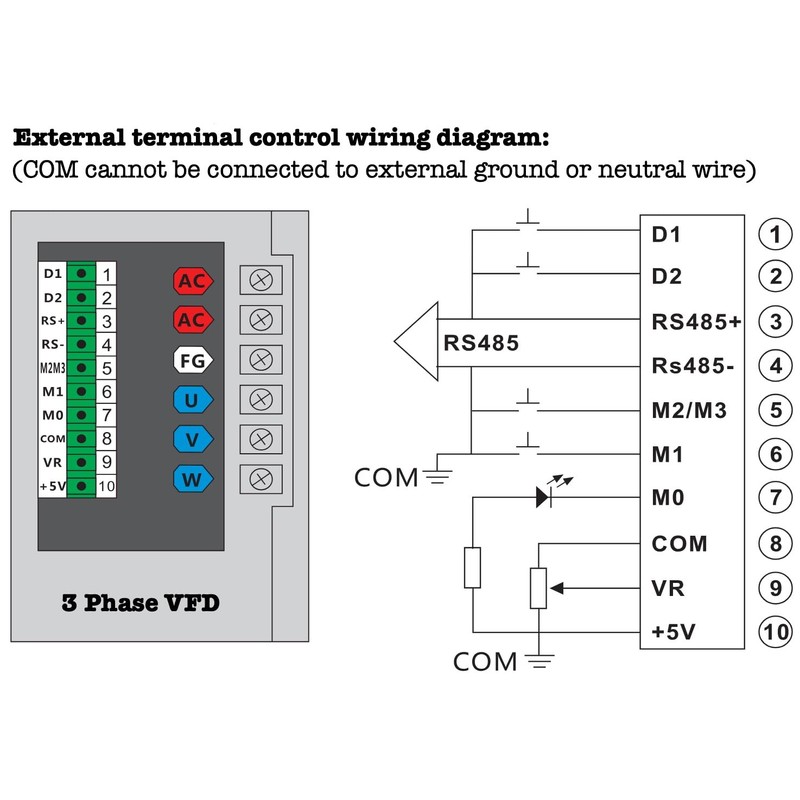 External terminal control wiring diagram:
(COM cannot be connected to external ground or neutral wire)

D1 1
D2 2
RS+ 3
RS- 4
M2M3 5
M1 6
M0 7
COM 8
VR 9
+5V 10

AC
AC
FG
U
V
W

3 Phase VFD

RS485
COM
COM

D1 1
D2 2
RS485+ 3
Rs485- 4
M2/M3 5
M1 6
M0 7
COM 8
VR 9
+5V 10