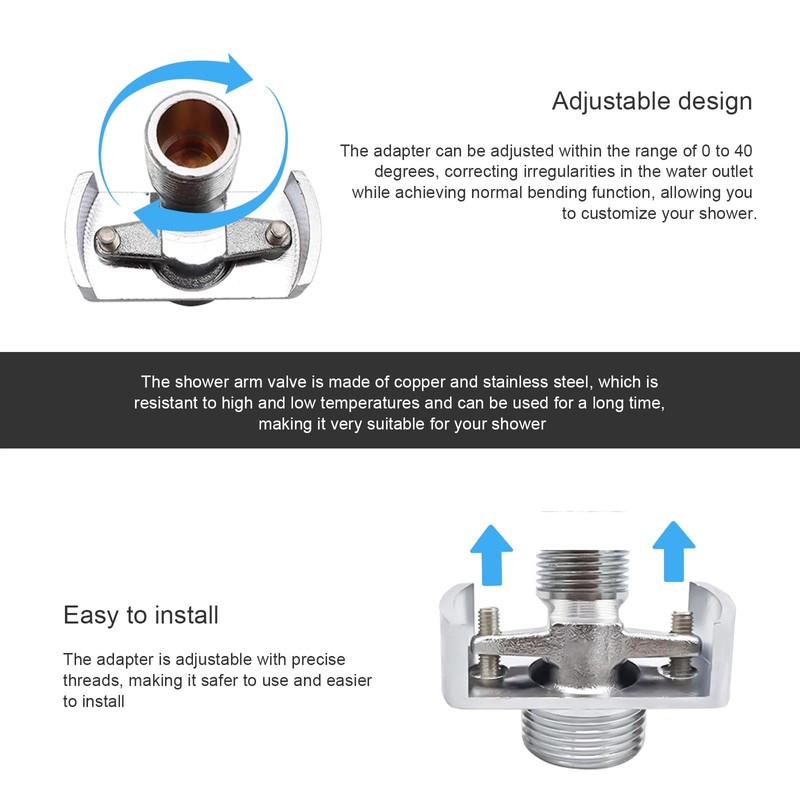 Adjustable design

The adapter can be adjusted within the range of 0 to 40 degrees, correcting irregularities in the water outlet while achieving normal bending function, allowing you to customize your shower.

The shower arm valve is made of copper and stainless steel, which is resistant to high and low temperatures and can be used for a long time, making it very suitable for your shower

Easy to install

The adapter is adjustable with precise threads, making it safer to use and easier to install