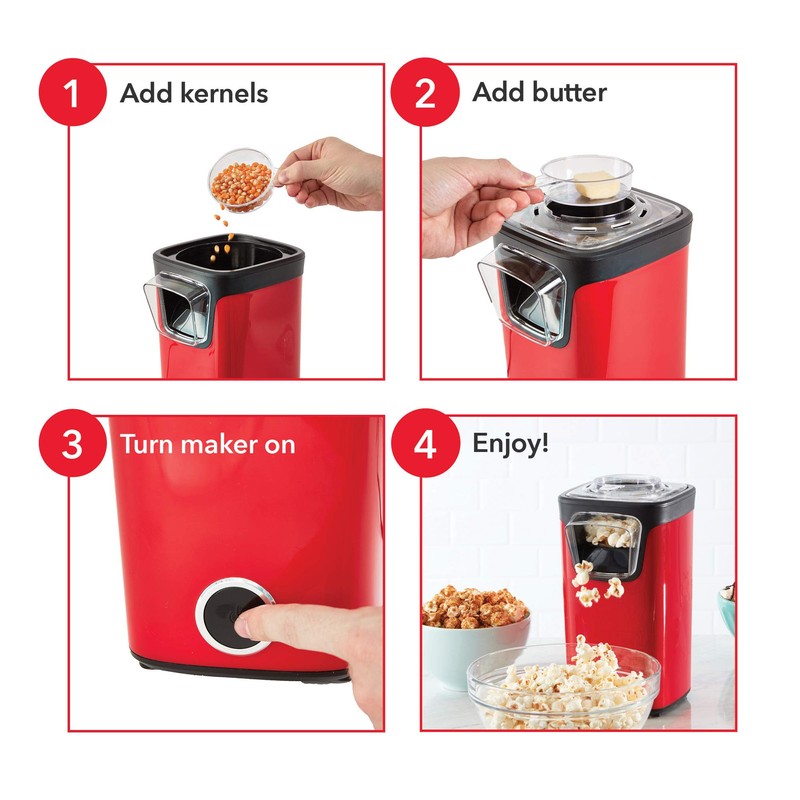 1 Add kernels

2 Add butter

3 Turn maker on

4 Enjoy!