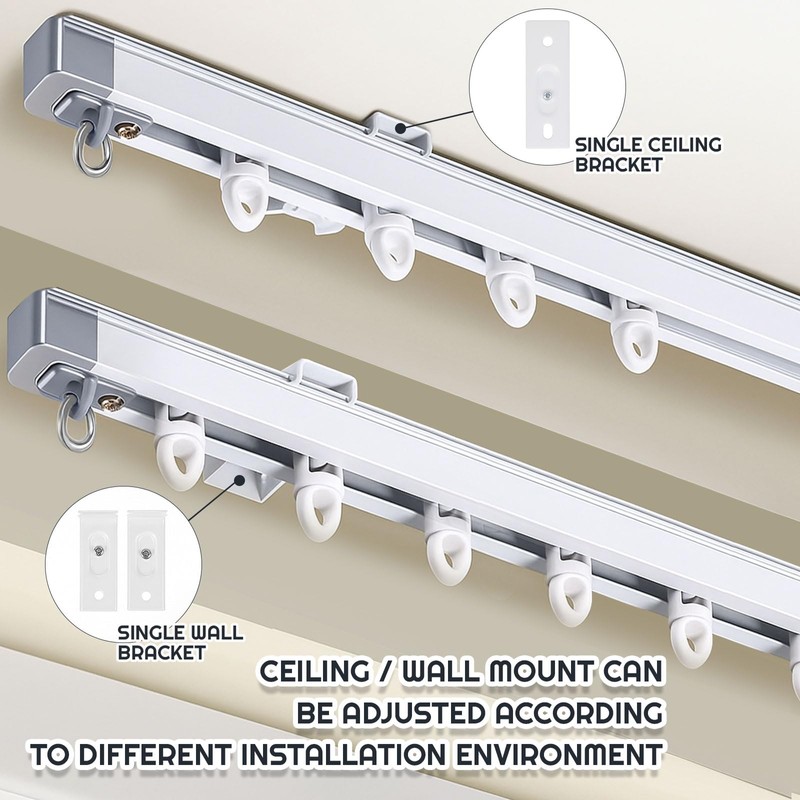 SINGLE CEILING BRACKET

SINGLE WALL BRACKET

CEILING / WALL MOUNT CAN BE ADJUSTED ACCORDING TO DIFFERENT INSTALLATION ENVIRONMENT