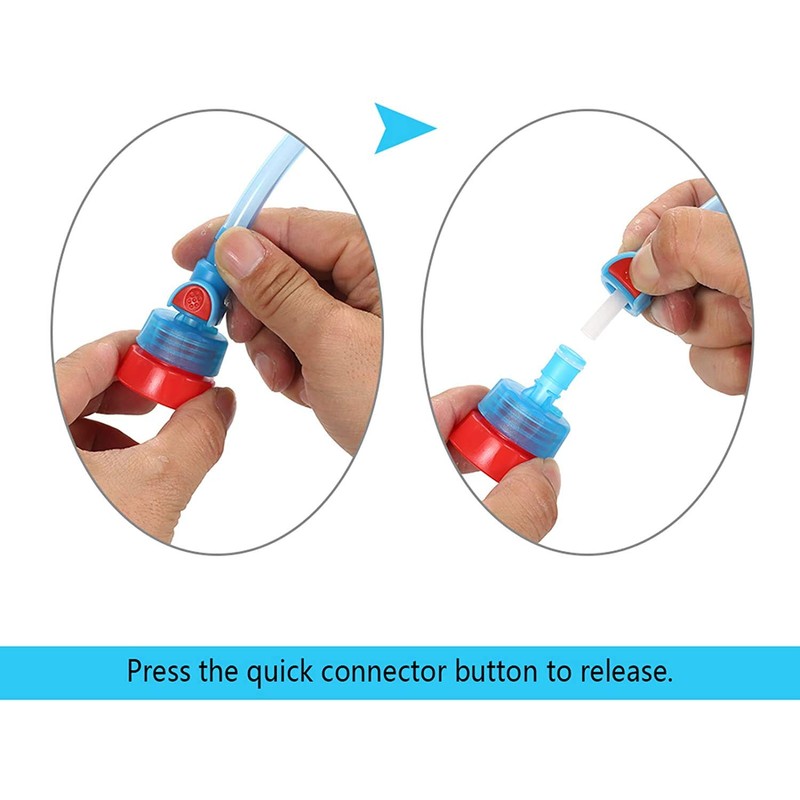 Press the quick connector button to release.