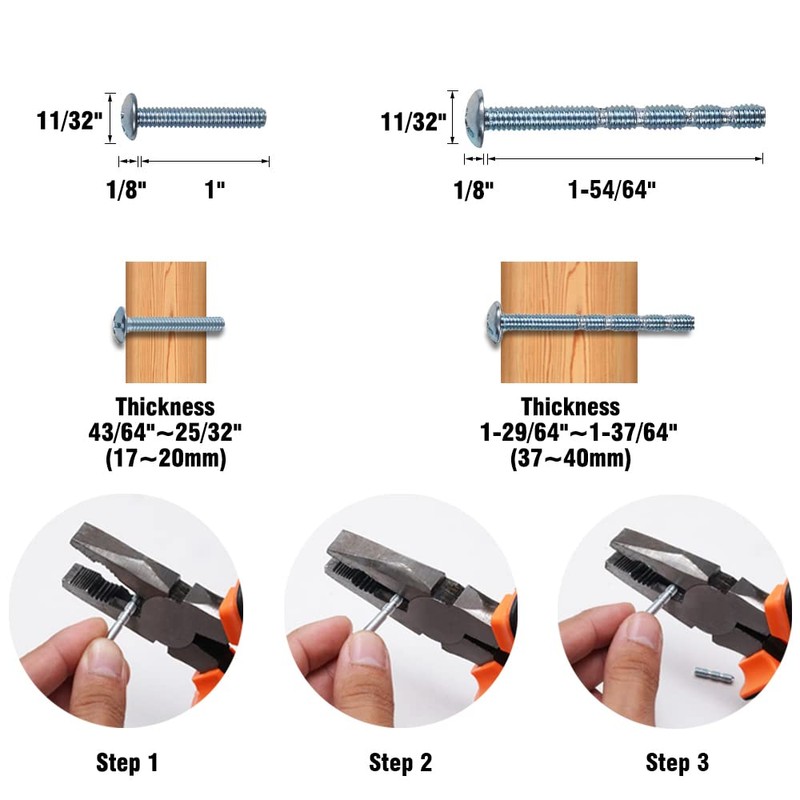 11/32"

1/8" 1"

11/32"

1/8" 1-54/64"

Thickness
43/64"~25/32"
(17~20mm)

Thickness
1-29/64"~1-37/64"
(37~40mm)

Step 1

Step 2

Step 3