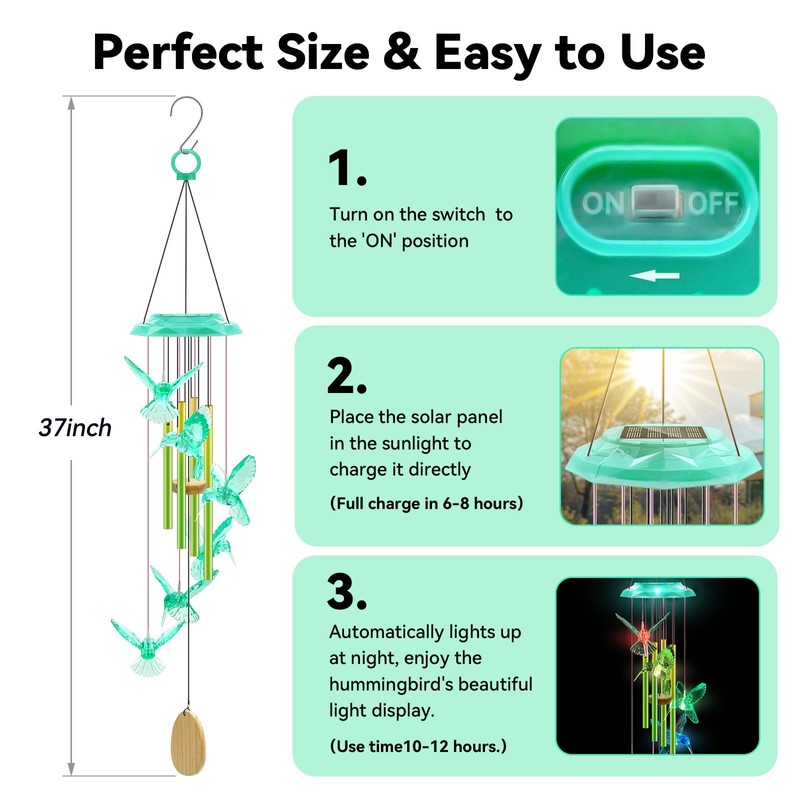 Perfect Size & Easy to Use

37inch

1.

Turn on the switch to the 'ON' position

ON OFF

2.

Place the solar panel in the sunlight to charge it directly

(Full charge in 6-8 hours)

3.

Automatically lights up at night, enjoy the hummingbird's beautiful light display.

(Use time10-12 hours.)