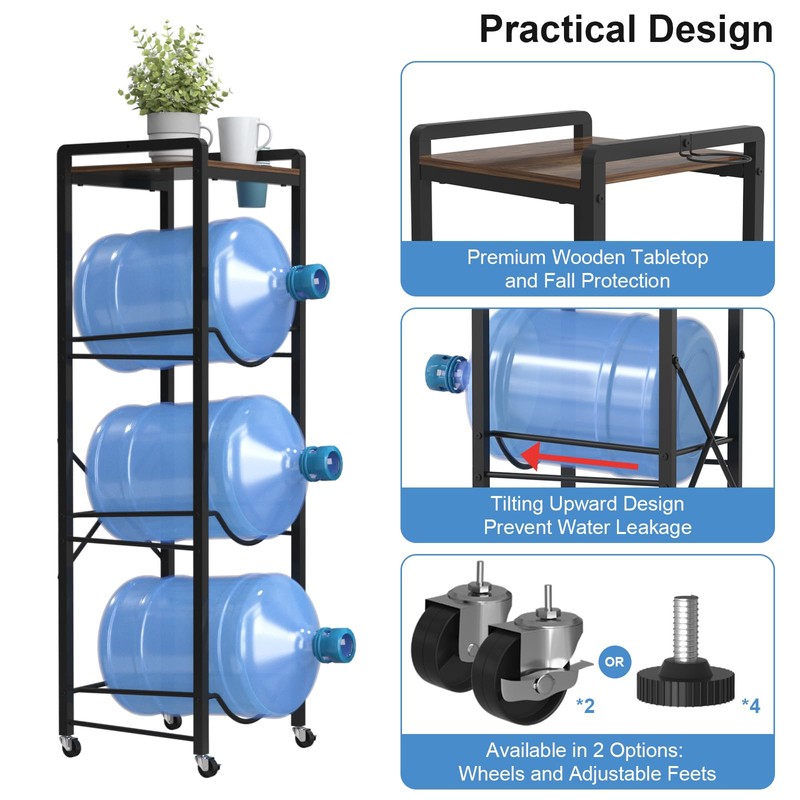 Practical Design

Premium Wooden Tabletop and Fall Protection

Tilting Upward Design Prevent Water Leakage

*2

OR

*4

Available in 2 Options: Wheels and Adjustable Feets