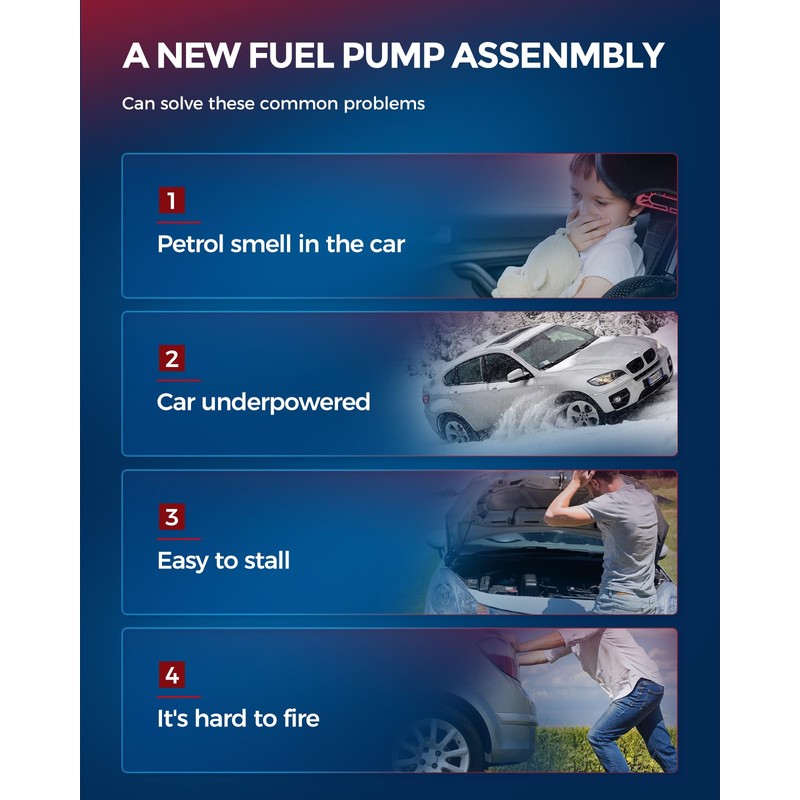 A NEW FUEL PUMP ASSENMBLY

Can solve these common problems

1
Petrol smell in the car

2
Car underpowered

3
Easy to stall

4
It's hard to fire