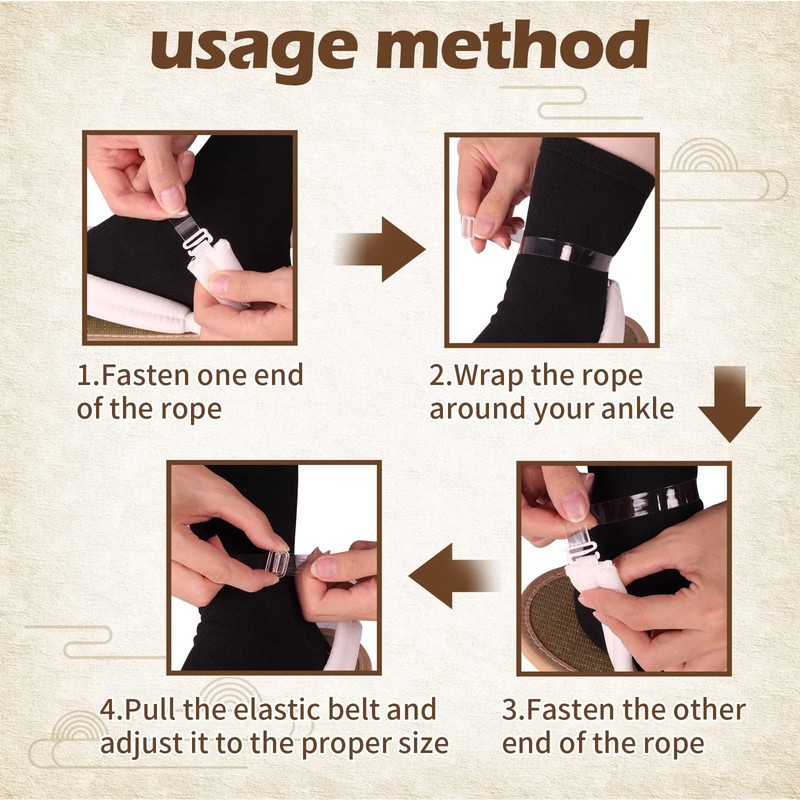 usage method

1.Fasten one end of the rope

2.Wrap the rope around your ankle

3.Fasten the other end of the rope

4.Pull the elastic belt and adjust it to the proper size