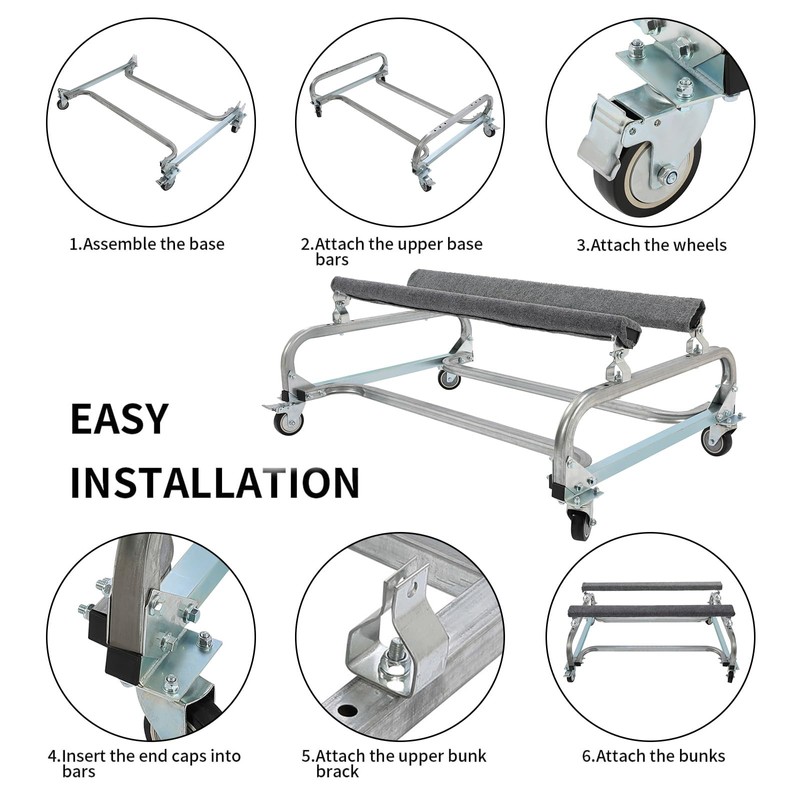 1.Assemble the base

2.Attach the upper base bars

3.Attach the wheels

EASY INSTALLATION

4.Insert the end caps into bars

5.Attach the upper bunk brack

6.Attach the bunks