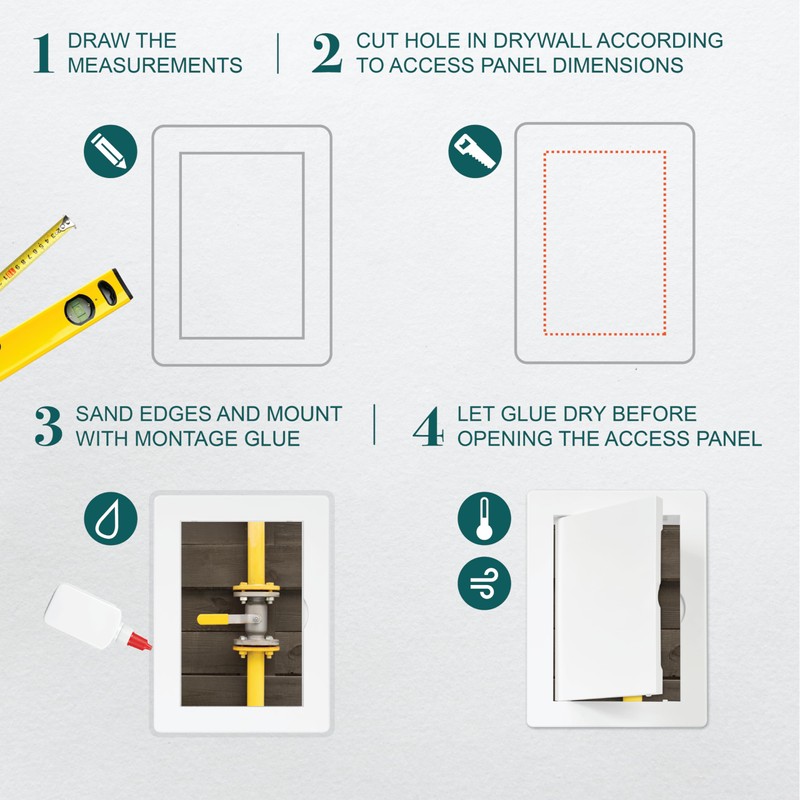 1 DRAW THE MEASUREMENTS

2 CUT HOLE IN DRYWALL ACCORDING TO ACCESS PANEL DIMENSIONS

3 SAND EDGES AND MOUNT WITH MONTAGE GLUE

4 LET GLUE DRY BEFORE OPENING THE ACCESS PANEL