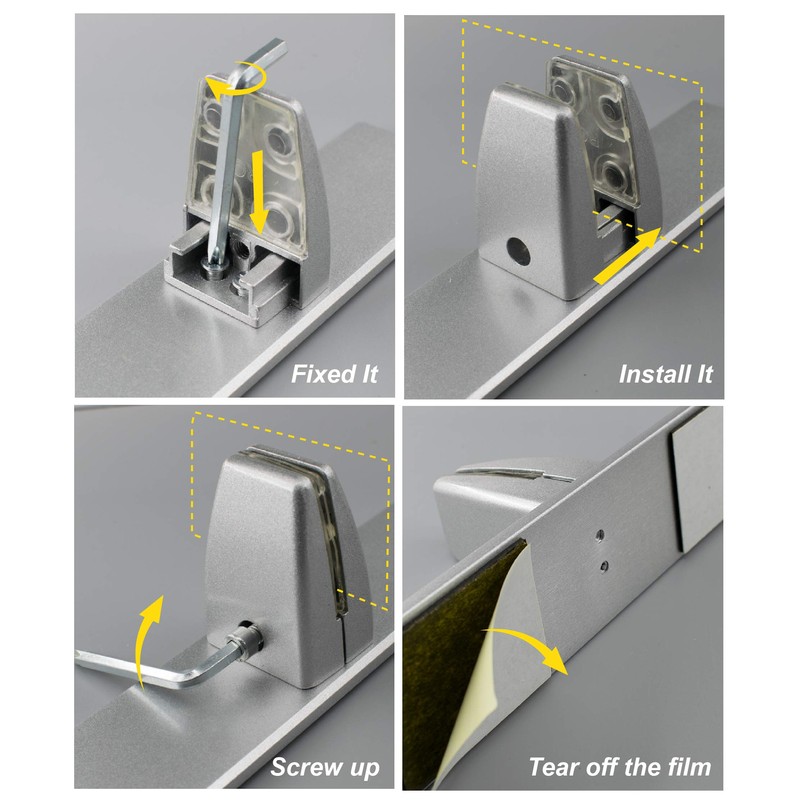 Fixed It

Install It

Screw up

Tear off the film