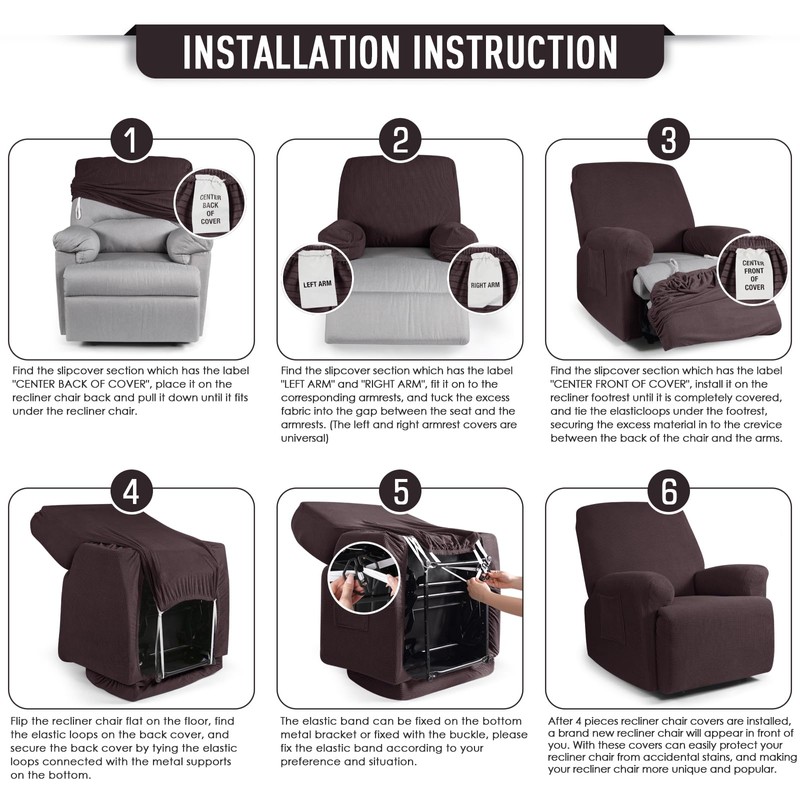 INSTALLATION INSTRUCTION

1

CENTER BACK OF COVER

Find the slipcover section which has the label "CENTER BACK OF COVER", place it on the recliner chair back and pull it down until it fits under the recliner chair.

2

LEFT ARM

RIGHT ARM

Find the slipcover section which has the label "LEFT ARM" and "RIGHT ARM", fit it on to the corresponding armrests, and tuck the excess fabric into the gap between the seat and the armrests. (The left and right armrest covers are universal)

3

CENTER FRONT OF COVER

Find the slipcover section which has the label "CENTER FRONT OF COVER", install it on the recliner footrest until it is completely covered, and tie the elasticloops under the footrest, securing the excess material in to the crevice between the back of the chair and the arms.

4

Flip the recliner chair flat on the floor, find the elastic loops on the back cover, and secure the back cover by tying the elastic loops connected with the metal supports on the bottom.

5

The elastic band can be fixed on the bottom metal bracket or fixed with the buckle, please fix the elastic band according to your preference and situation.

6

After 4 pieces recliner chair covers are installed, a brand new recliner chair will appear in front of you. With these covers can easily protect your recliner chair from accidental stains, and making your recliner chair more unique and popular.