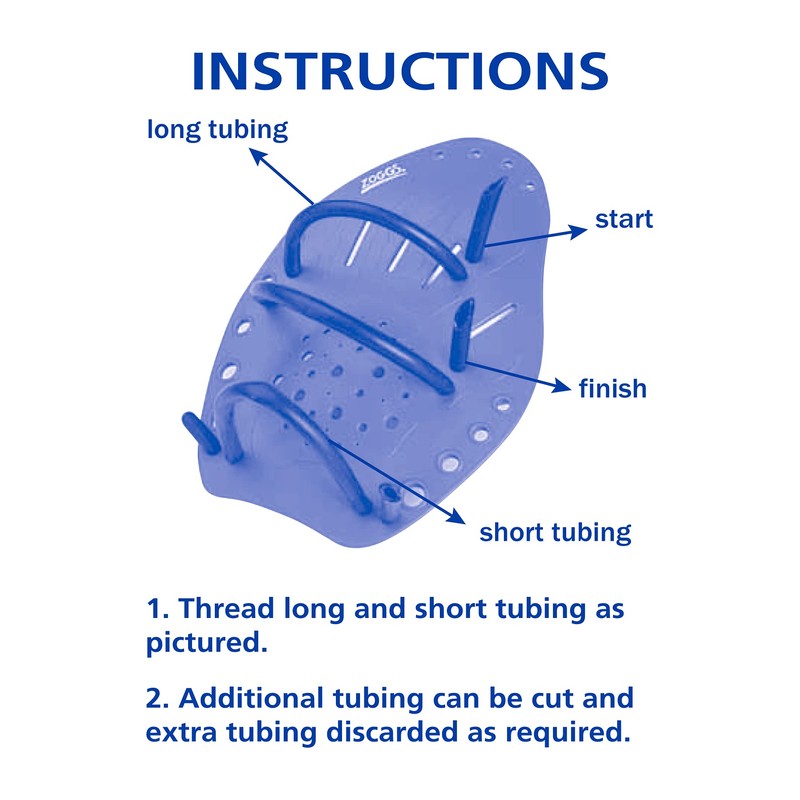 INSTRUCTIONS

long tubing

ZOGGS

start

finish

short tubing

1. Thread long and short tubing as pictured.

2. Additional tubing can be cut and extra tubing discarded as required.