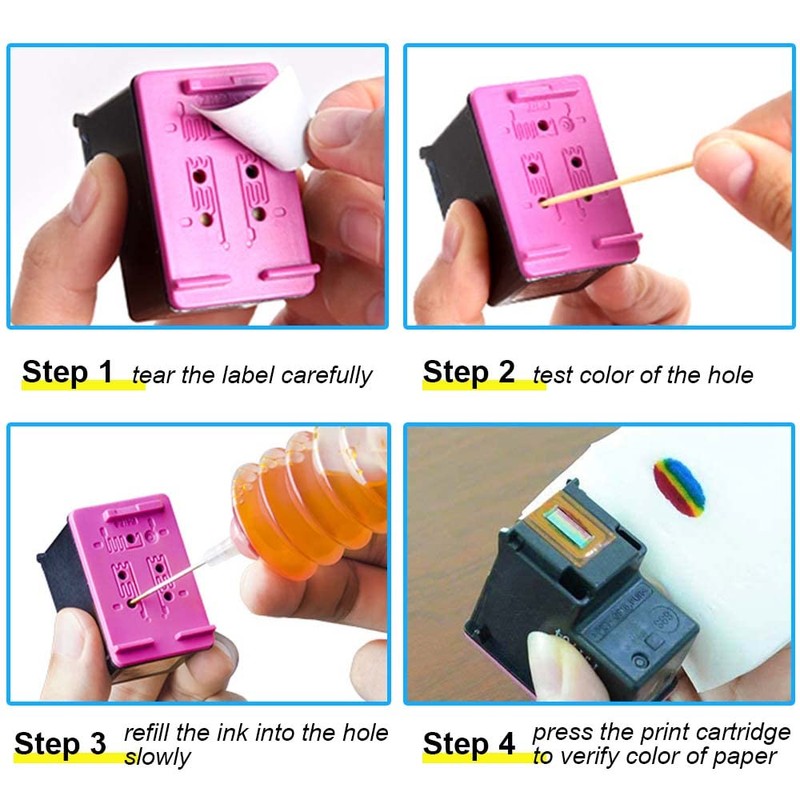 Step 1 tear the label carefully

Step 2 test color of the hole

Step 3 refill the ink into the hole slowly

Step 4 press the print cartridge to verify color of paper