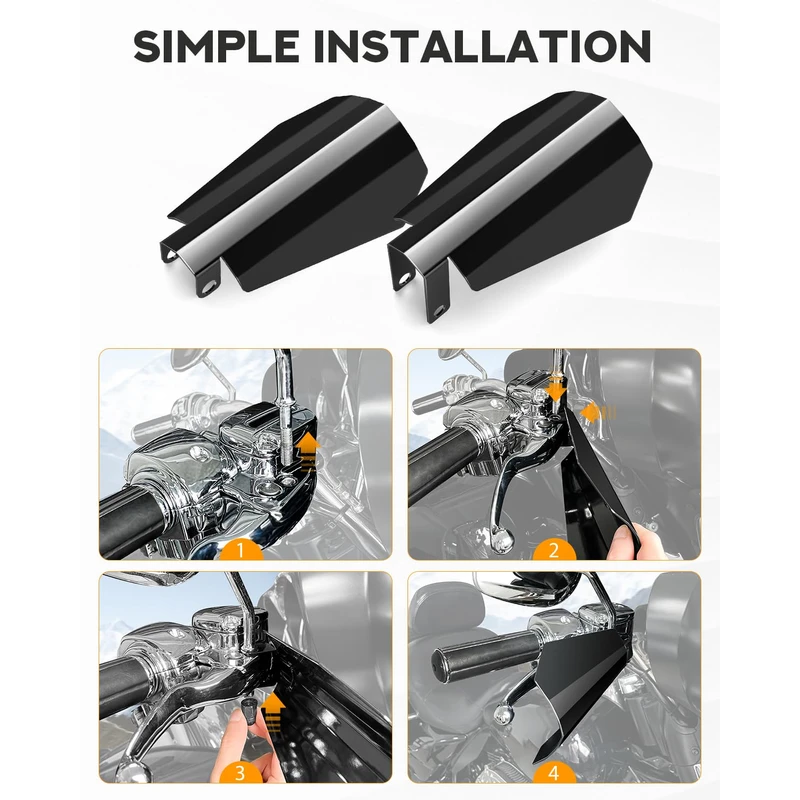 SIMPLE INSTALLATION

1

2

3

4