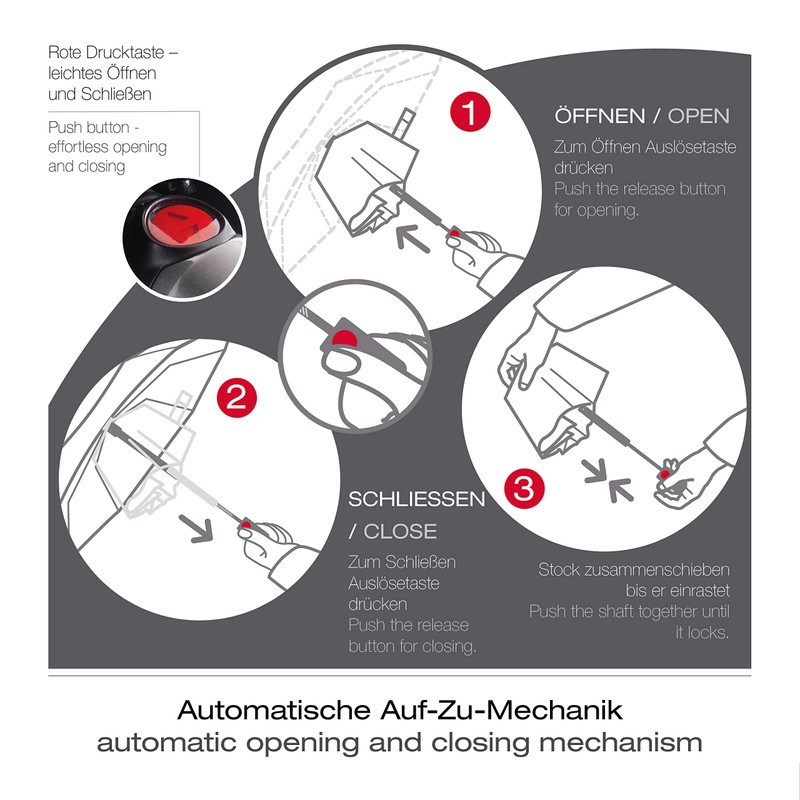 Rote Drucktaste – leichtes Öffnen und Schließen

Push button - effortless opening and closing

1

ÖFFNEN / OPEN

Zum Öffnen Auslösetaste drücken
Push the release button for opening.

2

SCHLIESSEN / CLOSE

Zum Schließen Auslösetaste drücken
Push the release button for closing.

3

Stock zusammenschieben bis er einrastet
Push the shaft together until it locks.

Automatische Auf-Zu-Mechanik
automatic opening and closing mechanism