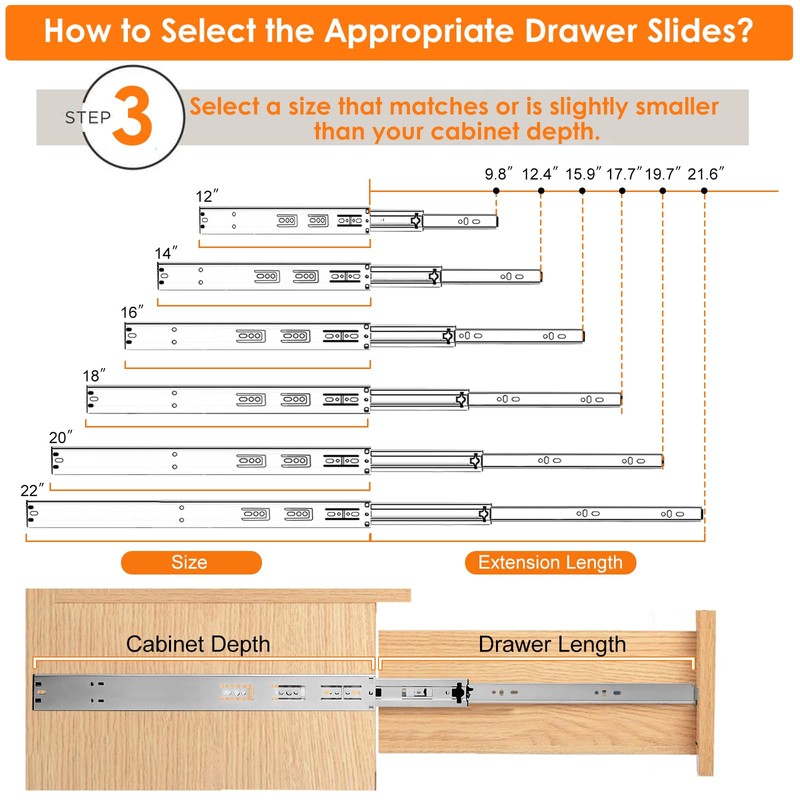 How to Select the Appropriate Drawer Slides?

STEP 3 Select a size that matches or is slightly smaller than your cabinet depth.

9.8″ 12.4″ 15.9″ 17.7″ 19.7″ 21.6″

12″

14″

16″

18″

20″

22″

Size

Extension Length

Cabinet Depth

Drawer Length