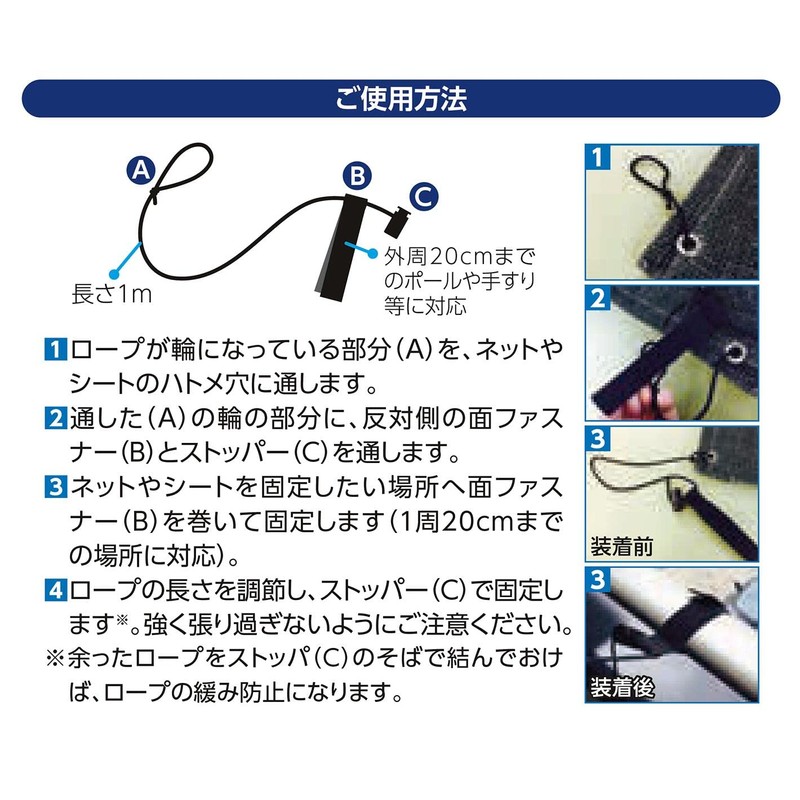 ご使用方法

A
B
C
長さ1m
外周20cmまでのポールや手すり等に対応

1 ロープが輪になっている部分(A)を、ネットやシートのハトメ穴に通します。
2 通した(A)の輪の部分に、反対側の面ファスナー(B)とストッパー(C)を通します。
3 ネットやシートを固定したい場所へ面ファスナー(B)を巻いて固定します(1周20cmまでの場所に対応)。
4 ロープの長さを調節し、ストッパー(C)で固定します※。強く張り過ぎないようにご注意ください。
※余ったロープをストッパ(C)のそばで結んでおけば、ロープの緩み防止になります。

1
2
3
装着前
3
装着後